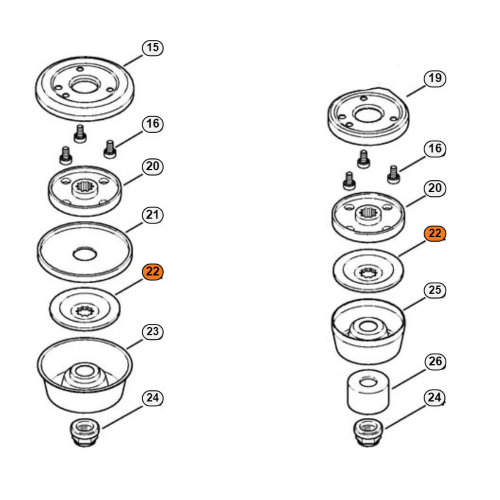 15
16
20
21
22
23
24
19
16
20
22
25
26
24