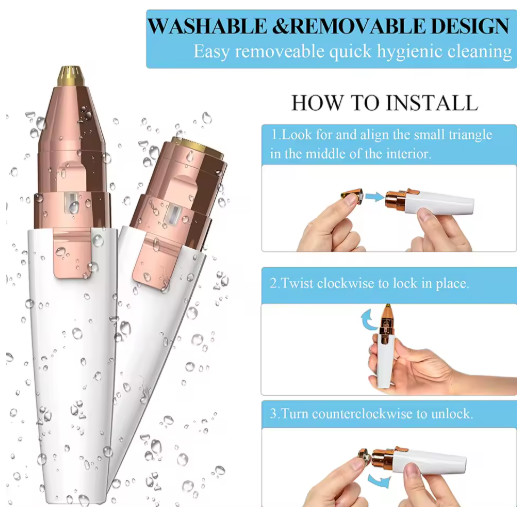 WASHABLE &REMOVABLE DESIGN
Easy removeable quick hygienic cleaning

HOW TO INSTALL

1.Look for and align the small triangle in the middle of the interior.

2.Twist clockwise to lock in place.

3.Turn counterclockwise to unlock.