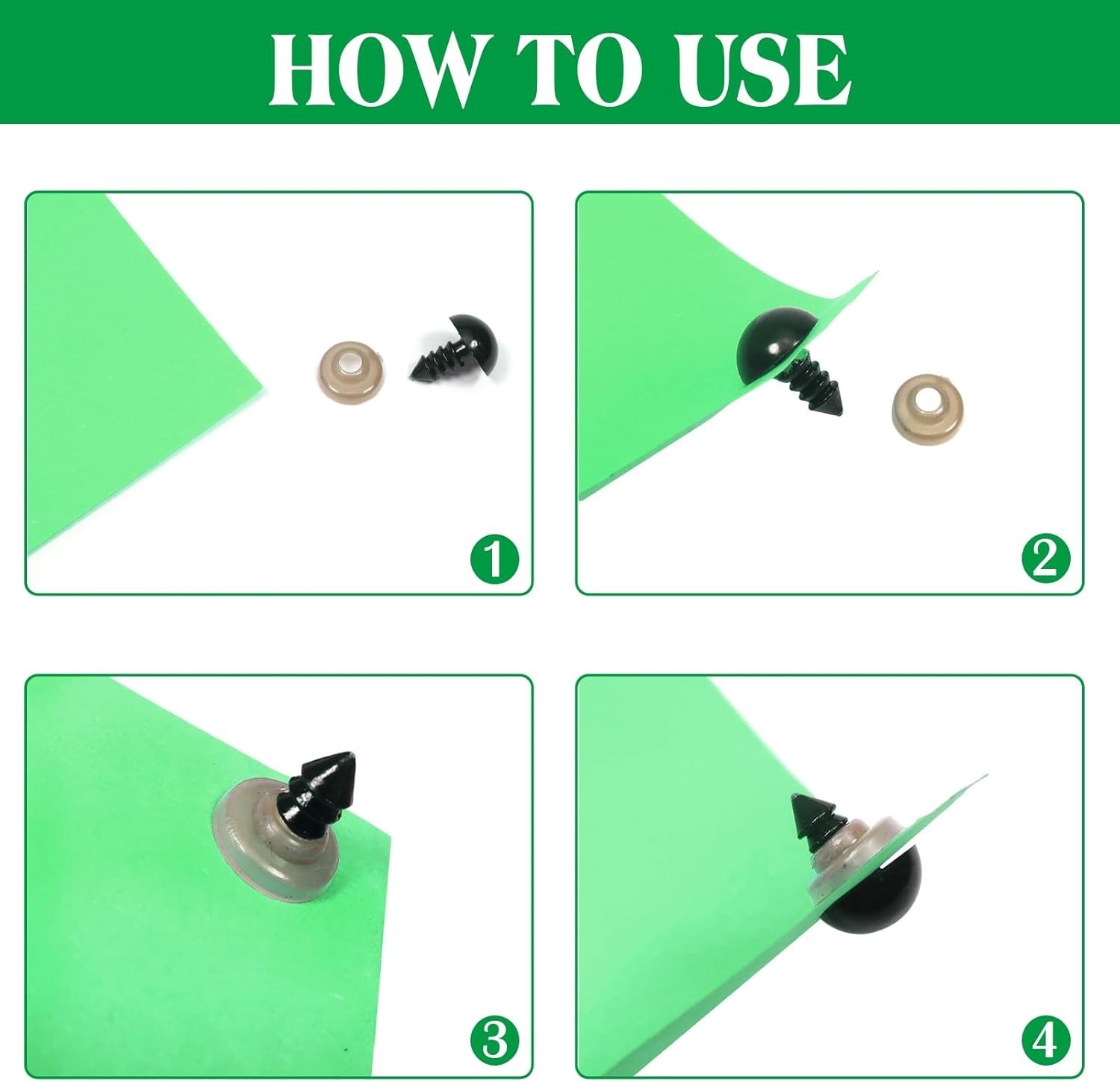 HOW TO USE

1

2

3

4