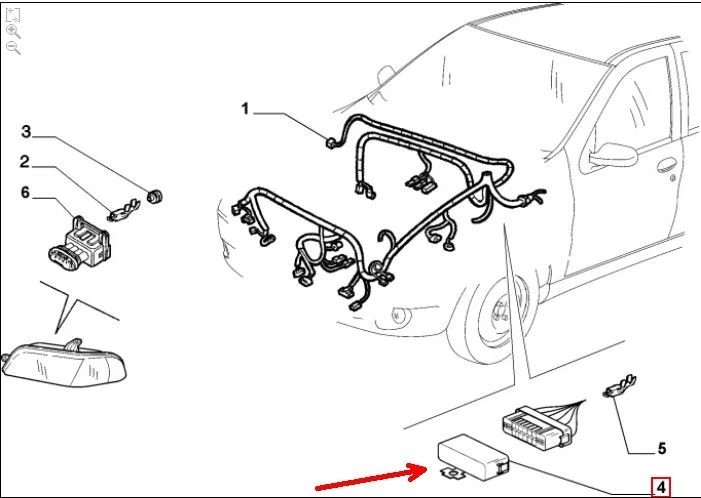 1
3
2
6
5
4