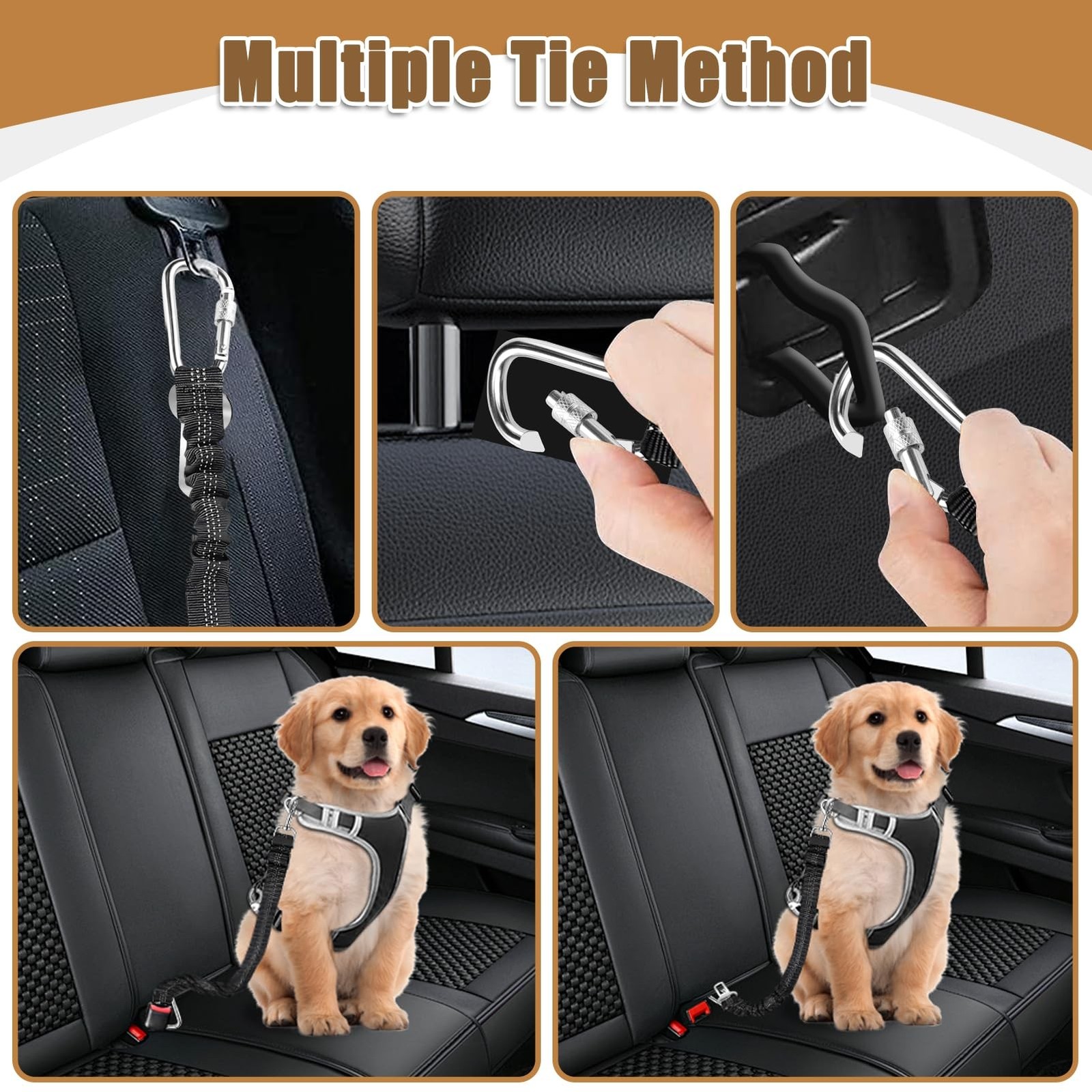 Multiple Tie Method