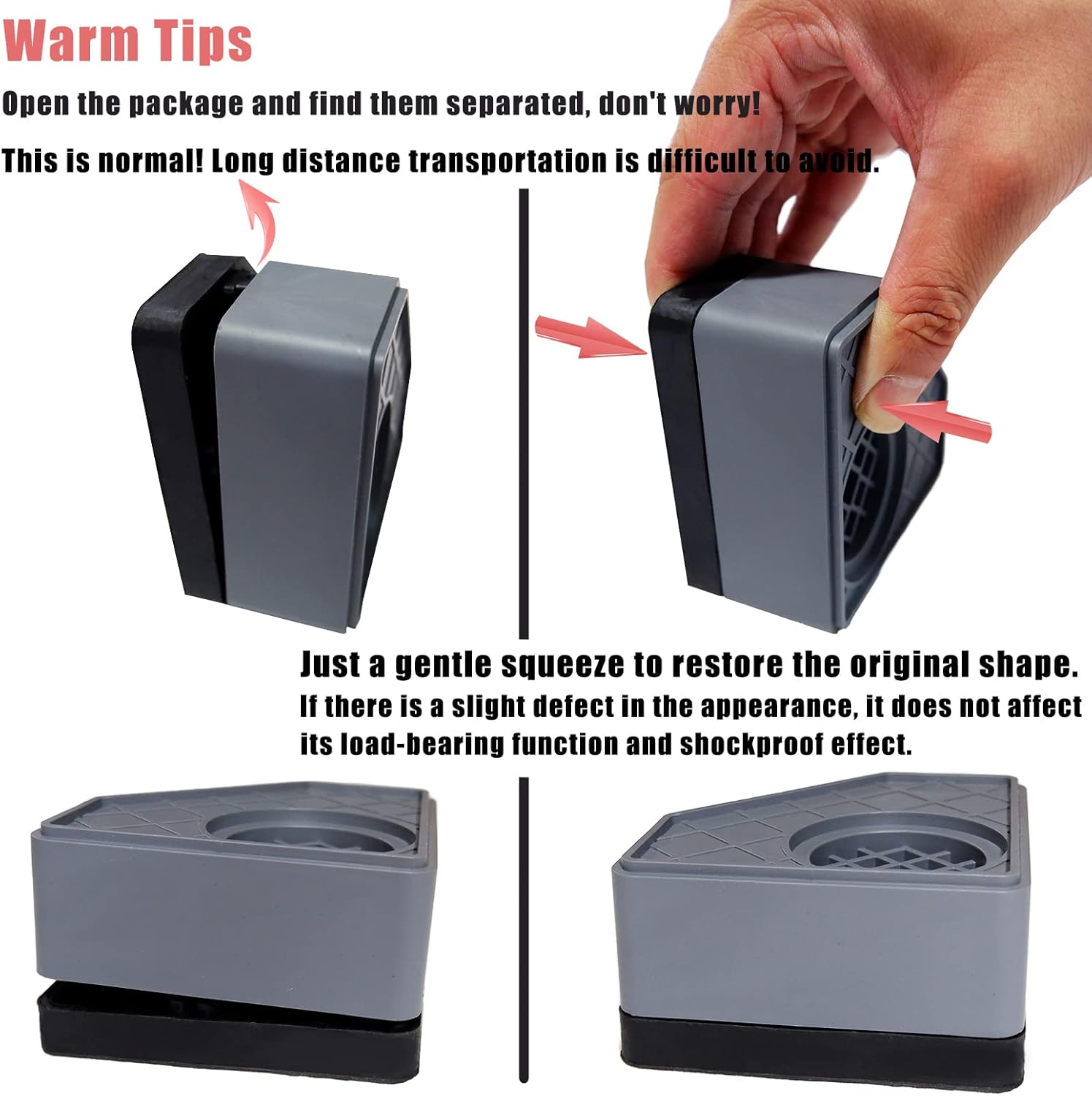 Warm Tips

Open the package and find them separated, don't worry!

This is normal! Long distance transportation is difficult to avoid.

Just a gentle squeeze to restore the original shape.

If there is a slight defect in the appearance, it does not affect its load-bearing function and shockproof effect.