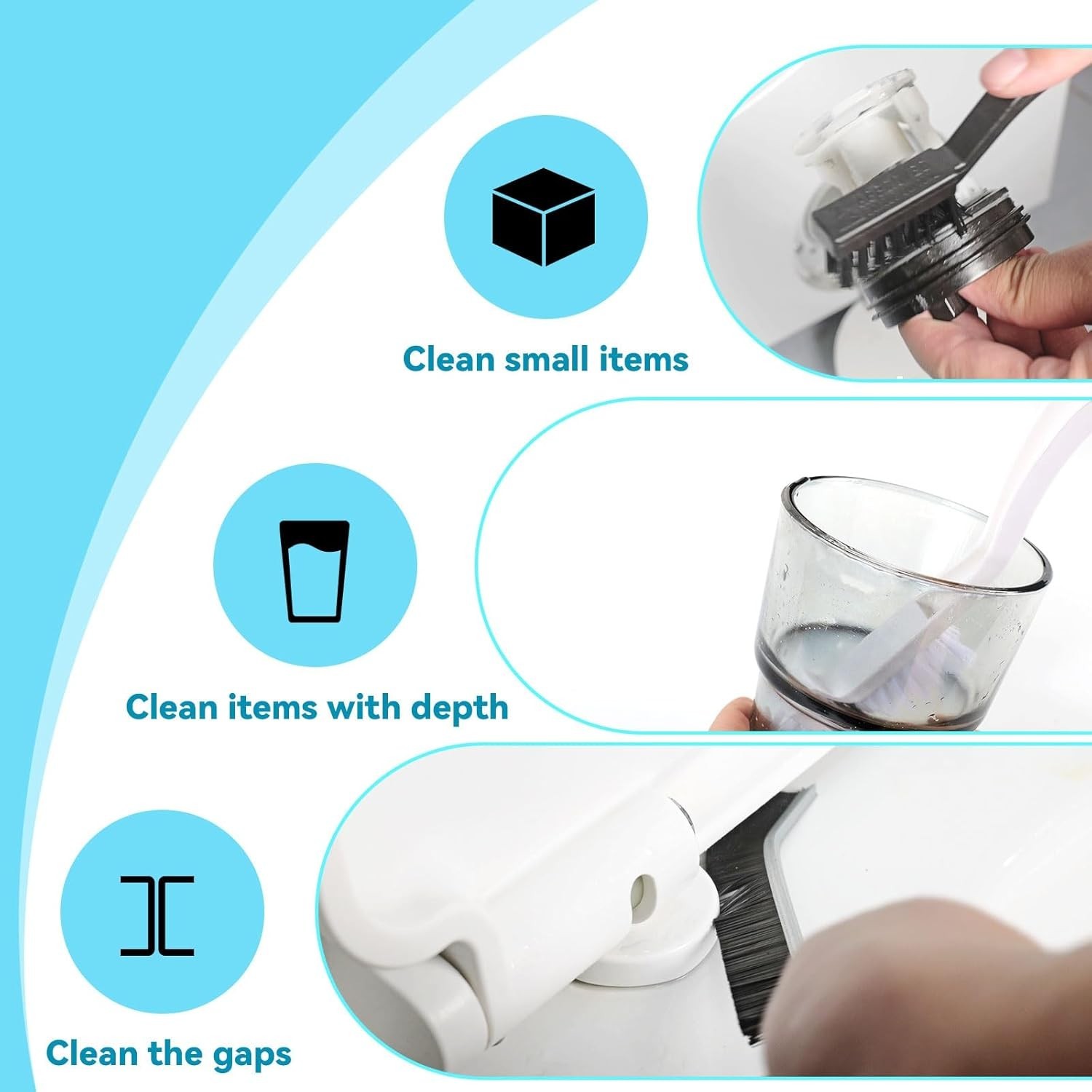 Clean small items

Clean items with depth

Clean the gaps