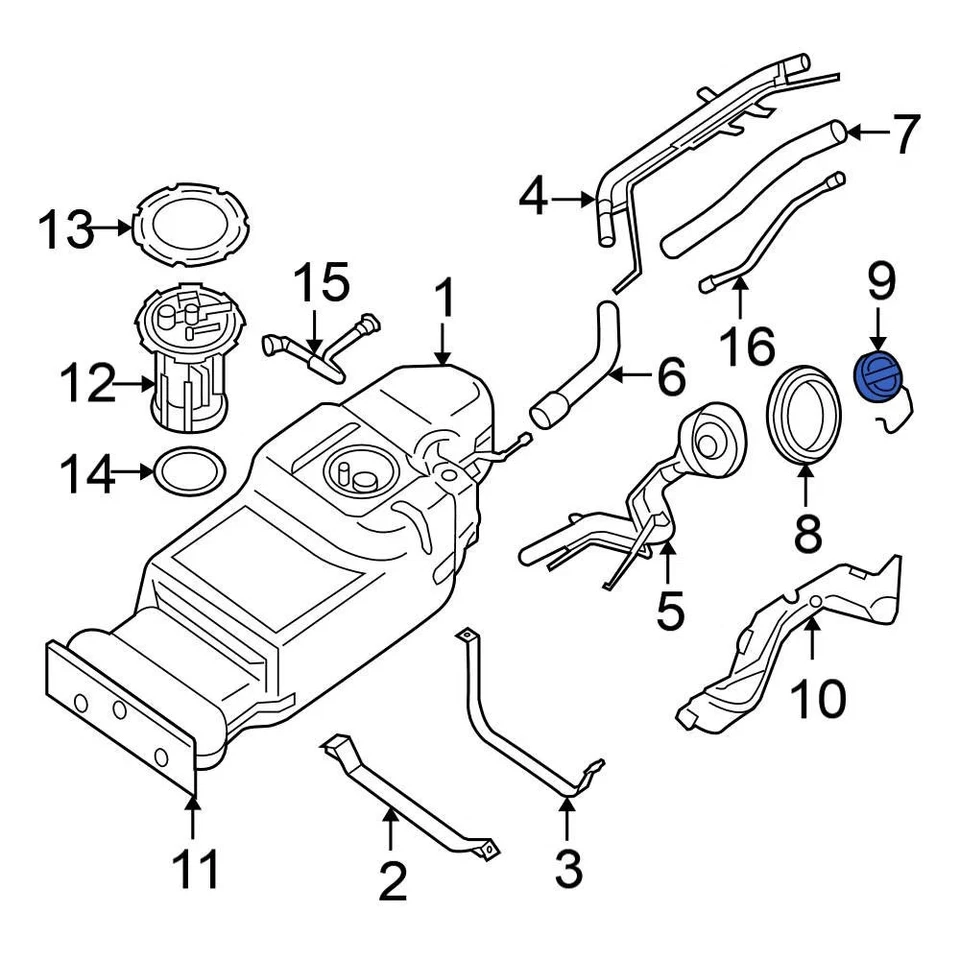 7
4
13
15
1
9
16
12
6
14
8
5
10
11
2
3