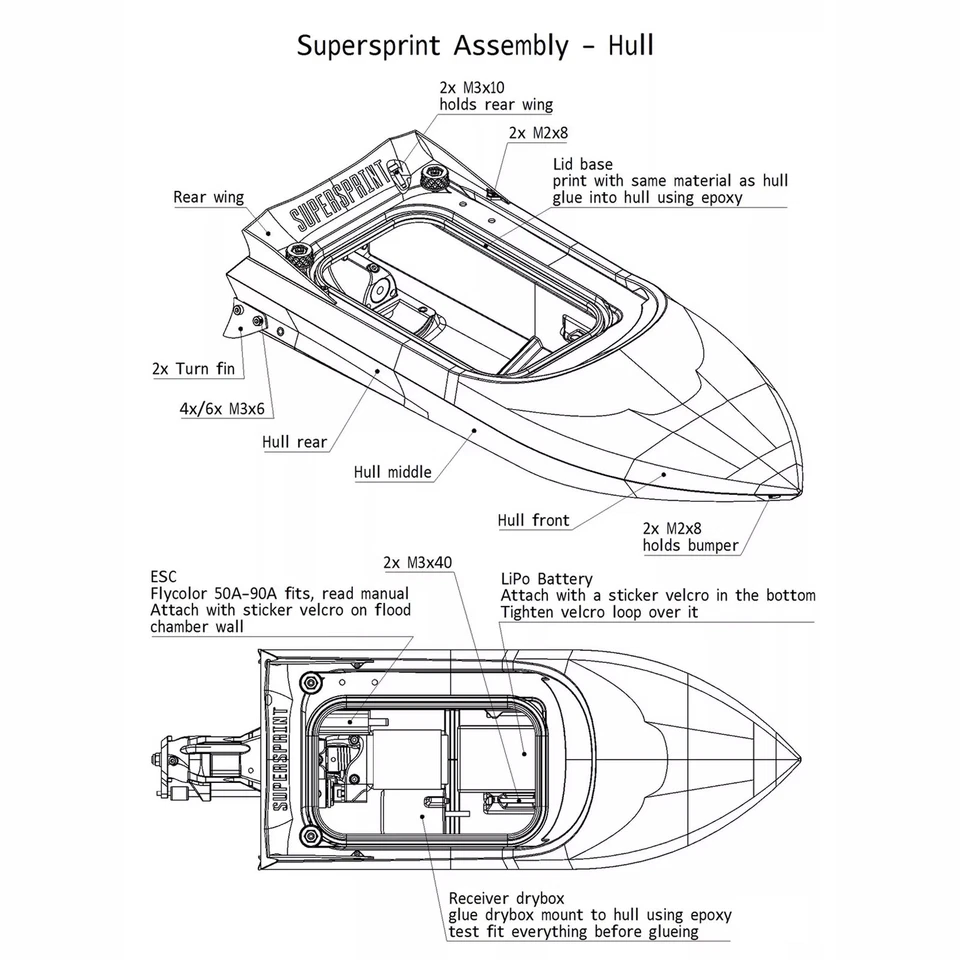 Supersprint Assembly - Hull

2x M3x10
holds rear wing

2x M2x8

Lid base
print with same material as hull
glue into hull using epoxy

Rear wing

SUPERSPRINT

2x Turn fin

4x/6x M3x6

Hull rear

Hull middle

Hull front

2x M2x8
holds bumper

ESC
Flycolor 50A-90A fits, read manual
Attach with sticker velcro on flood chamber wall

2x M3x40

LiPo Battery
Attach with a sticker velcro in the bottom
Tighten velcro loop over it

SUPERSPRINT

Receiver drybox
glue drybox mount to hull using epoxy
test fit everything before glueing