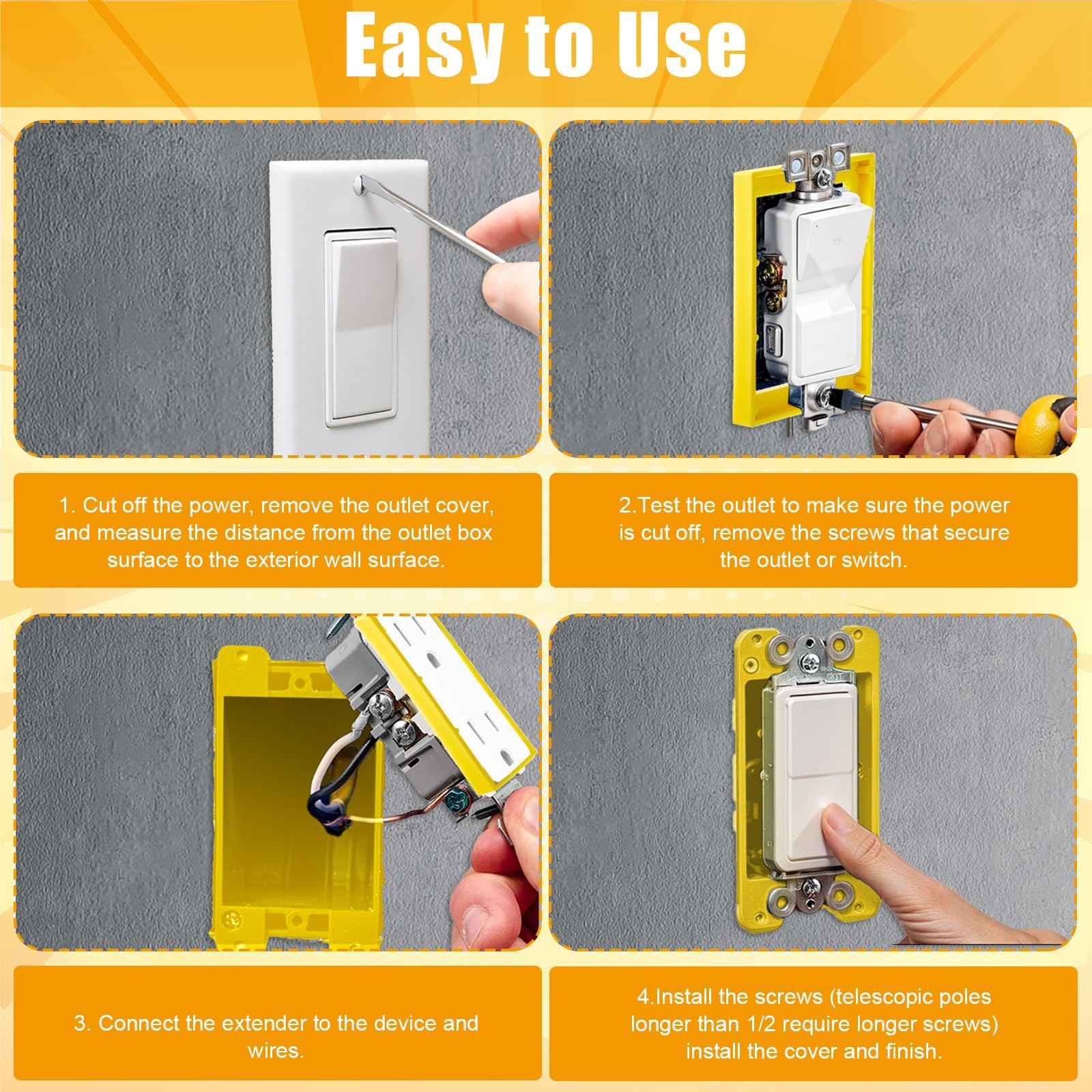 Easy to Use

1. Cut off the power, remove the outlet cover, and measure the distance from the outlet box surface to the exterior wall surface.

2.Test the outlet to make sure the power is cut off, remove the screws that secure the outlet or switch.

3. Connect the extender to the device and wires.

4.Install the screws (telescopic poles longer than 1/2 require longer screws) install the cover and finish.