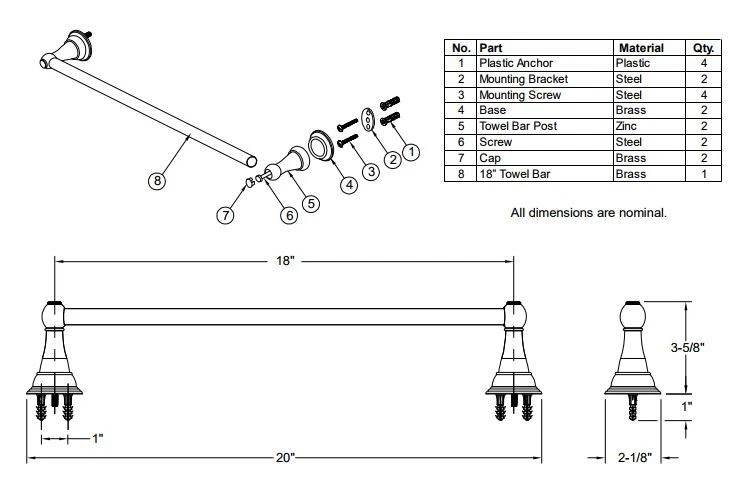 8

7

6

5

4

3

2

1

| No. | Part | Material | Qty. |
|---|---|---|---|
| 1 | Plastic Anchor | Plastic | 4 |
| 2 | Mounting Bracket | Steel | 2 |
| 3 | Mounting Screw | Steel | 4 |
| 4 | Base | Brass | 2 |
| 5 | Towel Bar Post | Zinc | 2 |
| 6 | Screw | Steel | 2 |
| 7 | Cap | Brass | 2 |
| 8 | 18" Towel Bar | Brass | 1 |

All dimensions are nominal.

18"

1"

20"

3-5/8"

1"

2-1/8"