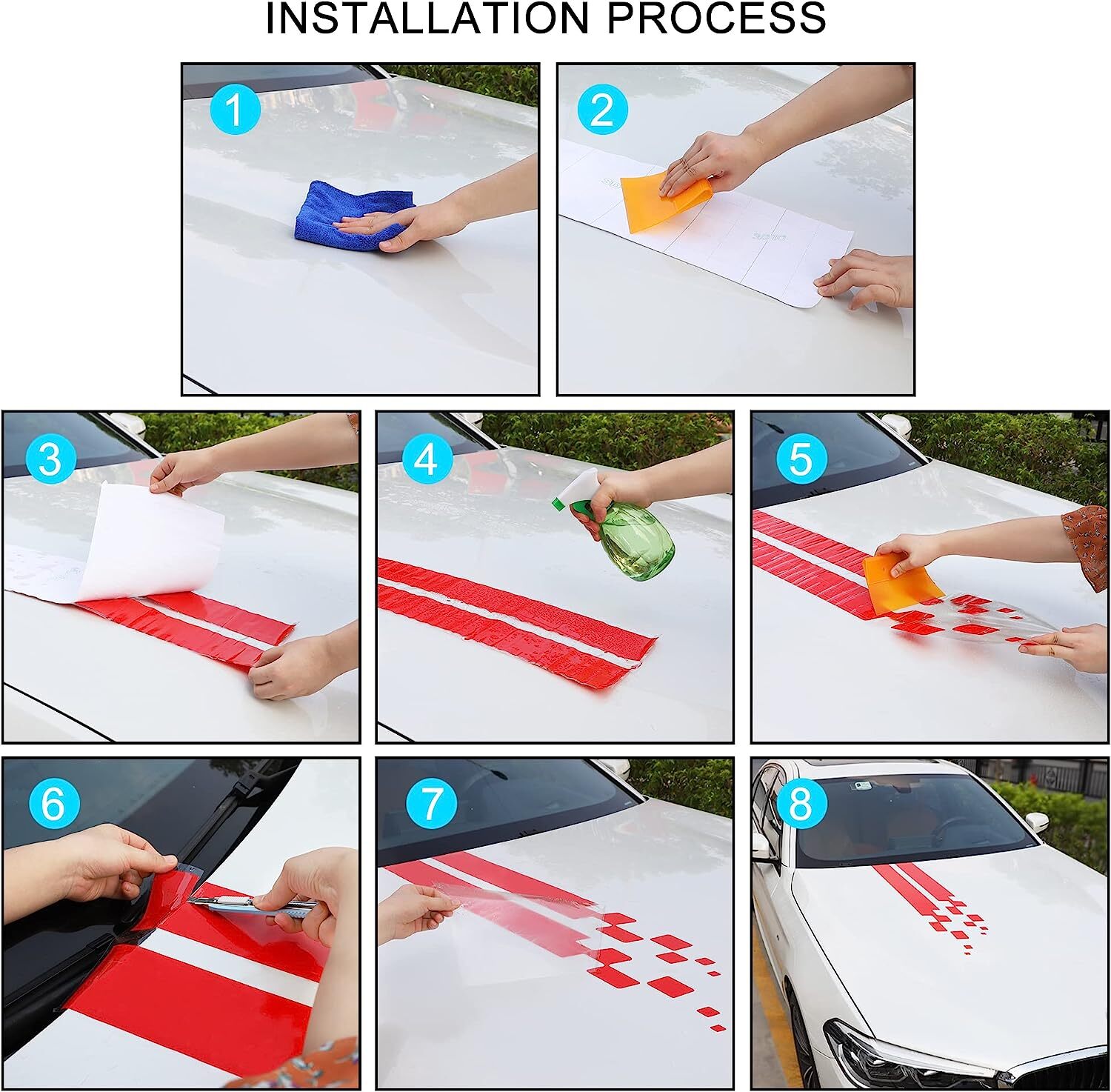 INSTALLATION PROCESS

1

2

3

4

5

6

7

8