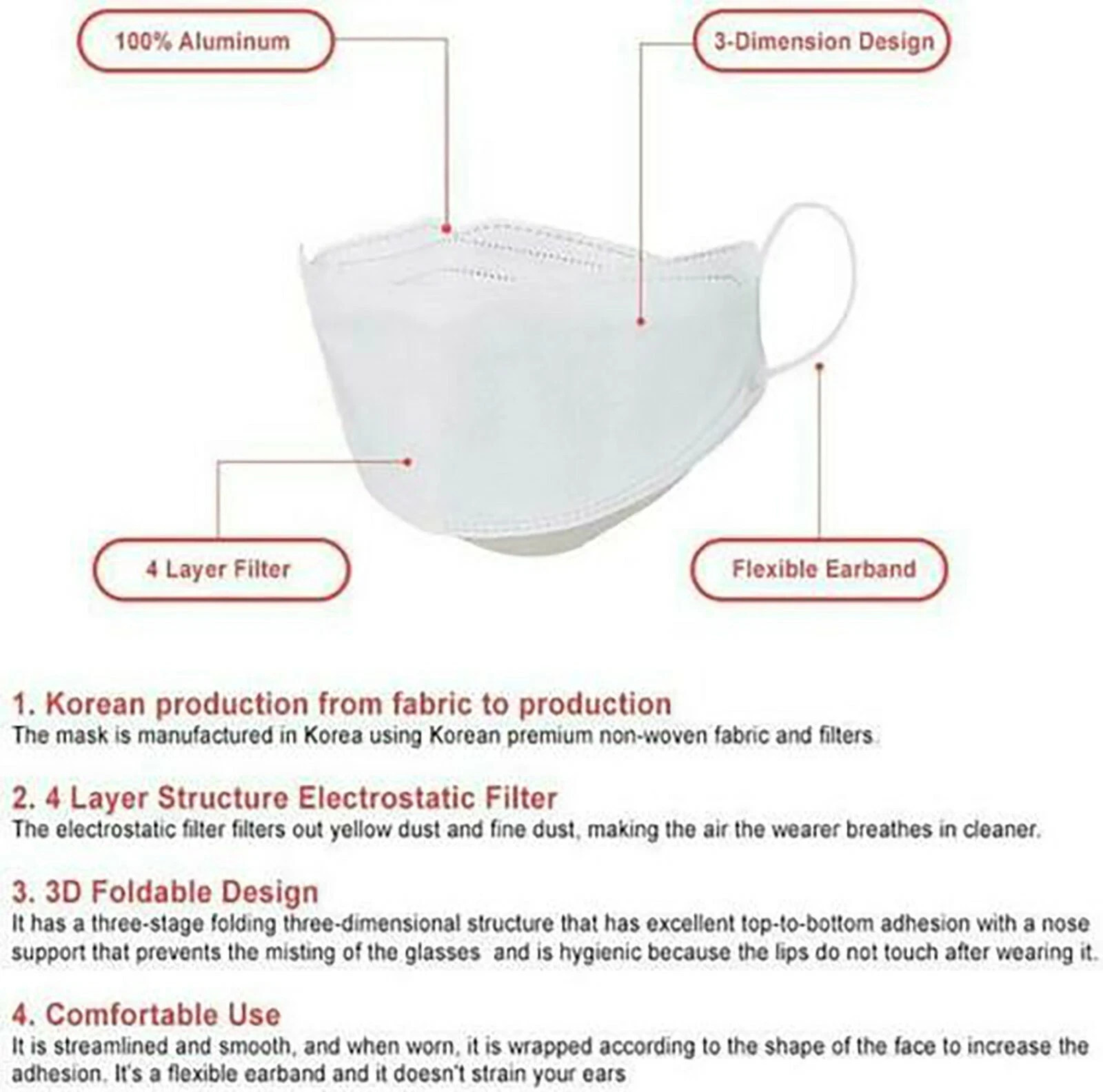 100% Aluminum

3-Dimension Design

4 Layer Filter

Flexible Earband

1. Korean production from fabric to production
The mask is manufactured in Korea using Korean premium non-woven fabric and filters.

2. 4 Layer Structure Electrostatic Filter
The electrostatic filter filters out yellow dust and fine dust, making the air the wearer breathes in cleaner.

3. 3D Foldable Design
It has a three-stage folding three-dimensional structure that has excellent top-to-bottom adhesion with a nose support that prevents the misting of the glasses and is hygienic because the lips do not touch after wearing it.

4. Comfortable Use
It is streamlined and smooth, and when worn, it is wrapped according to the shape of the face to increase the adhesion. It's a flexible earband and it doesn't strain your ears