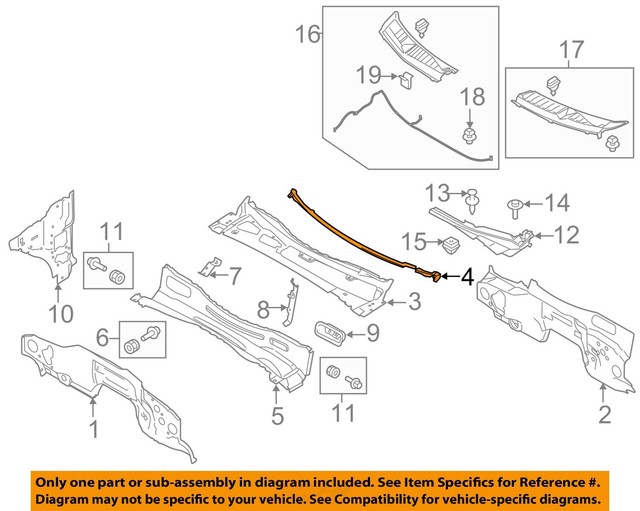 16
19
18
17
13
14
15
12
4
11
7
3
8
9
10
6
5
11
1
2

Only one part or sub-assembly in diagram included. See Item Specifics for Reference #.
Diagram may not be specific to your vehicle. See Compatibility for vehicle-specific diagrams.