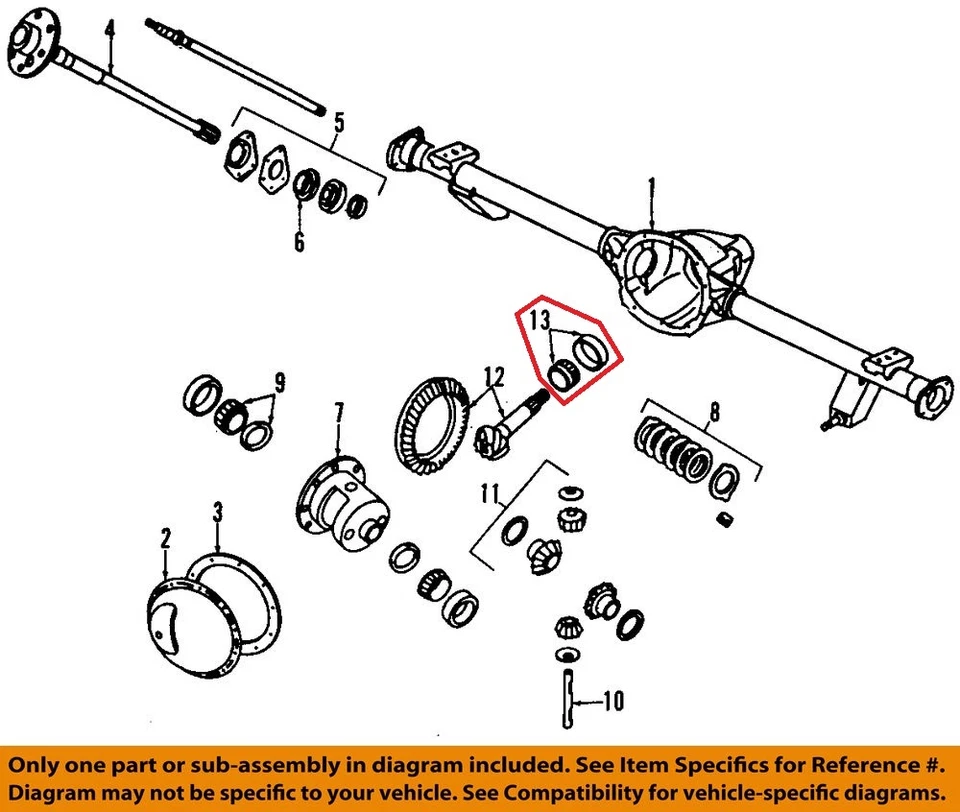 4
5
6
1
13
9
12
7
8
11
2
3
10

Only one part or sub-assembly in diagram included. See Item Specifics for Reference #.
Diagram may not be specific to your vehicle. See Compatibility for vehicle-specific diagrams.