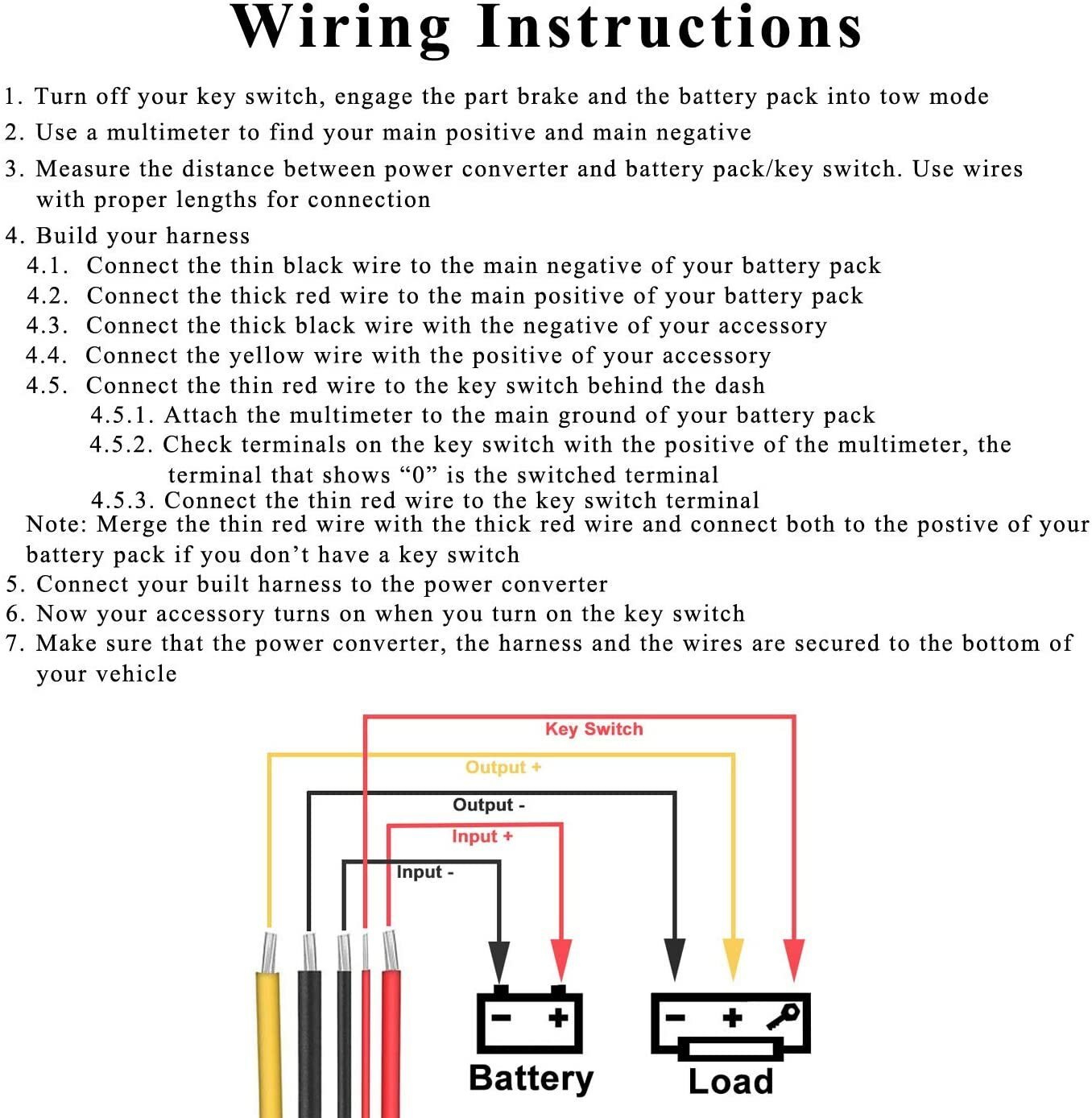 Wiring Instructions

1. Turn off your key switch, engage the part brake and the battery pack into tow mode
2. Use a multimeter to find your main positive and main negative
3. Measure the distance between power converter and battery pack/key switch. Use wires with proper lengths for connection
4. Build your harness
4.1. Connect the thin black wire to the main negative of your battery pack
4.2. Connect the thick red wire to the main positive of your battery pack
4.3. Connect the thick black wire with the negative of your accessory
4.4. Connect the yellow wire with the positive of your accessory
4.5. Connect the thin red wire to the key switch behind the dash
4.5.1. Attach the multimeter to the main ground of your battery pack
4.5.2. Check terminals on the key switch with the positive of the multimeter, the terminal that shows “0” is the switched terminal
4.5.3. Connect the thin red wire to the key switch terminal
Note: Merge the thin red wire with the thick red wire and connect both to the postive of your battery pack if you don’t have a key switch
5. Connect your built harness to the power converter
6. Now your accessory turns on when you turn on the key switch
7. Make sure that the power converter, the harness and the wires are secured to the bottom of your vehicle

Key Switch
Output +
Output -
Input +
Input -
Battery
Load