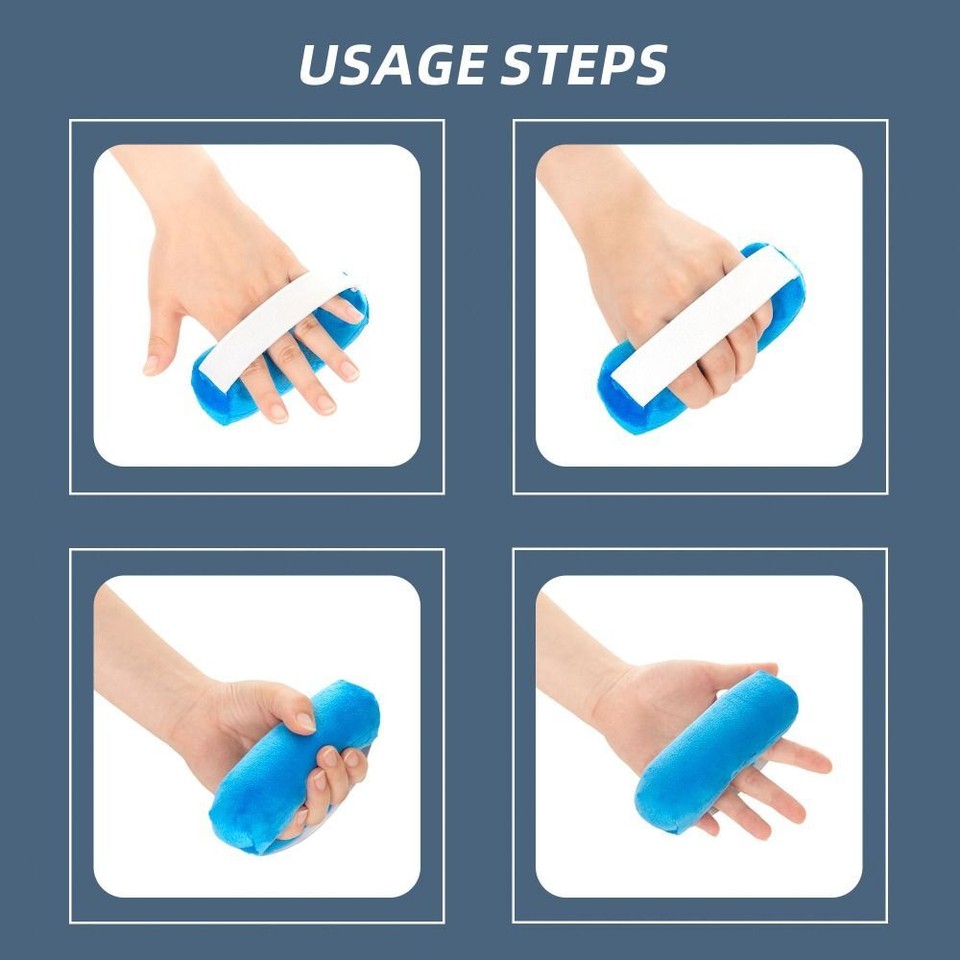 USAGE STEPS