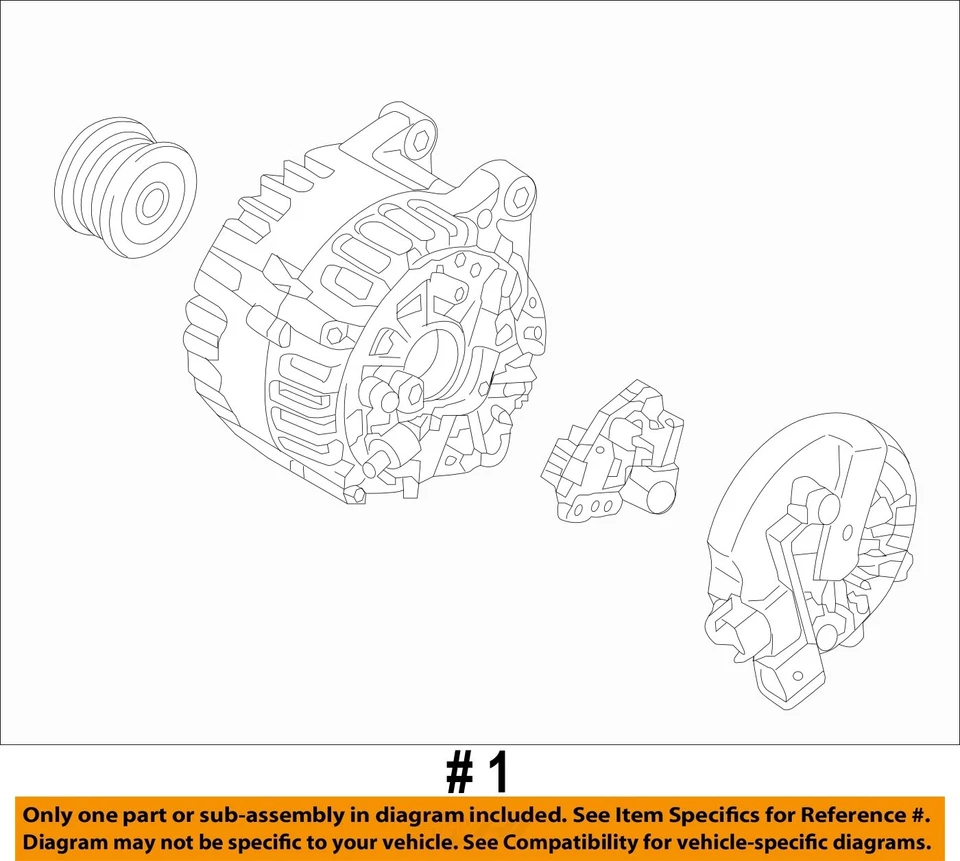 # 1

Only one part or sub-assembly in diagram included. See Item Specifics for Reference #. Diagram may not be specific to your vehicle. See Compatibility for vehicle-specific diagrams.