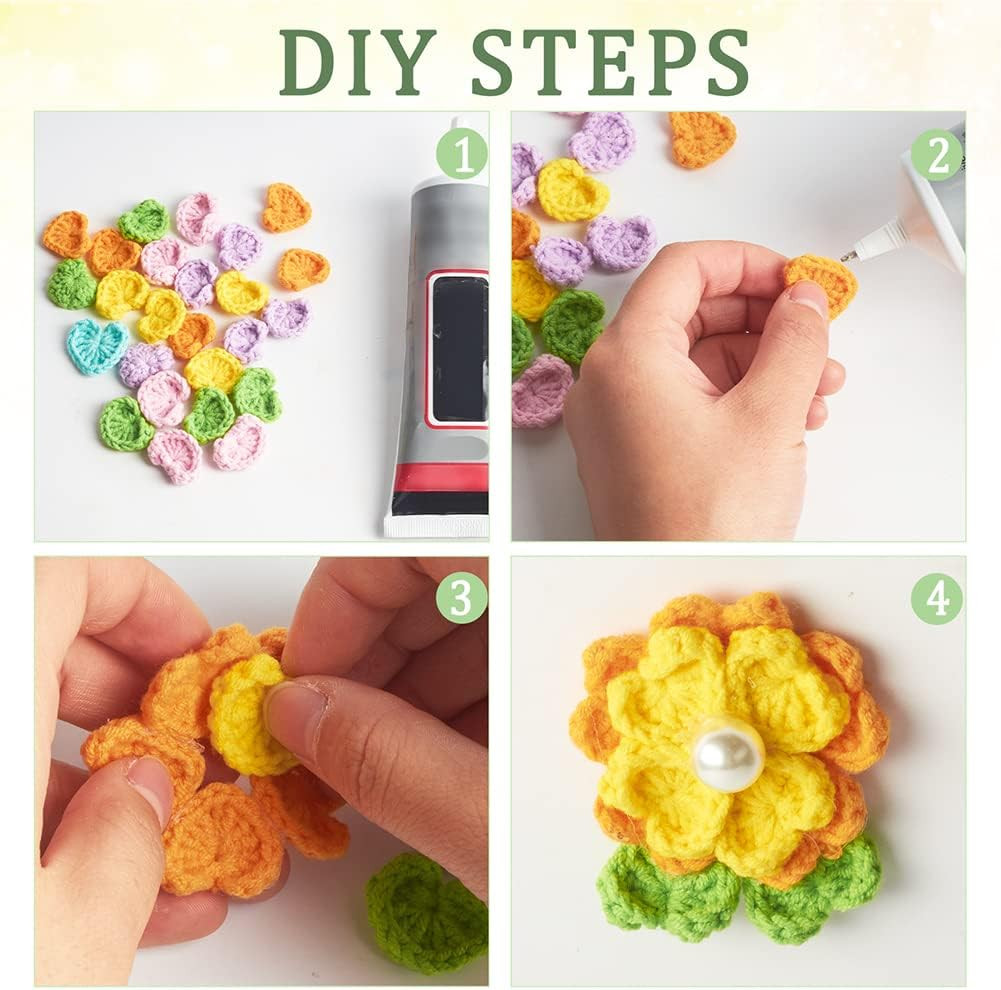 DIY STEPS

1

2

3

4