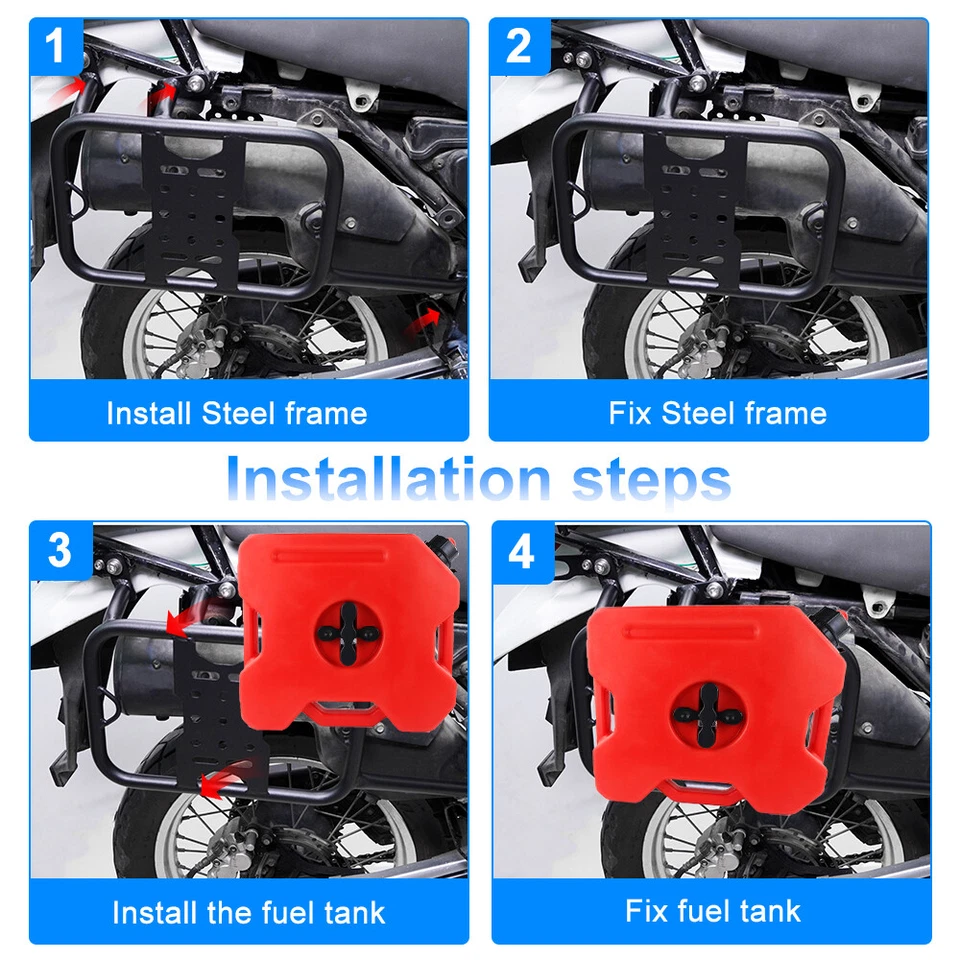 1
Install Steel frame

2
Fix Steel frame

Installation steps

3
Install the fuel tank

4
Fix fuel tank