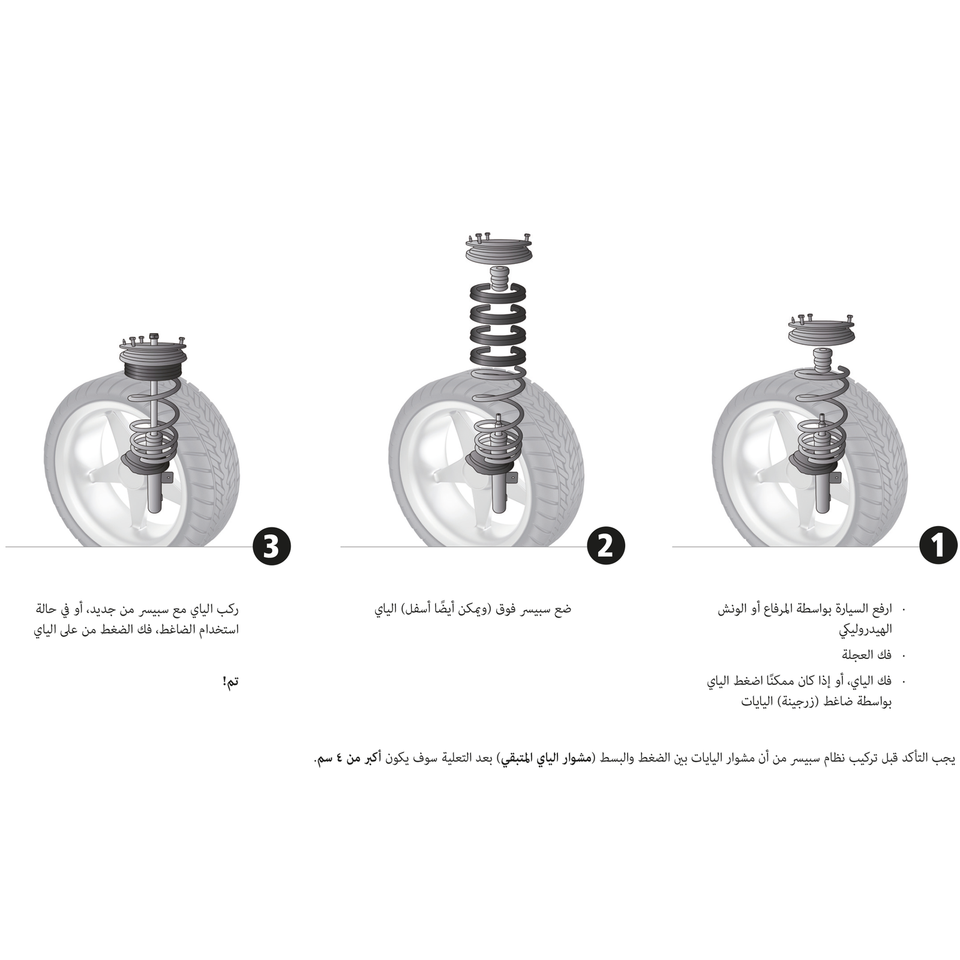 1

· ارفع السيارة بواسطة المرفاع أو الونش الهيدروليكي
· فك العجلة
· فك الياي، أو إذا كان ممكنًا اضغط الياي بواسطة ضاغط (زرجينة) اليايات

2

ضع سبيسر فوق (ويمكن أيضًا أسفل) الياي

3

ركب الياي مع سبيسر من جديد، أو في حالة استخدام الضاغط، فك الضغط من على الياي

تم!

يجب التأكد قبل تركيب نظام سبيسر من أن مشوار اليايات بين الضغط والبسط (مشوار الياي المتبقي) بعد التعلية سوف يكون أكبر من ٤ سم.