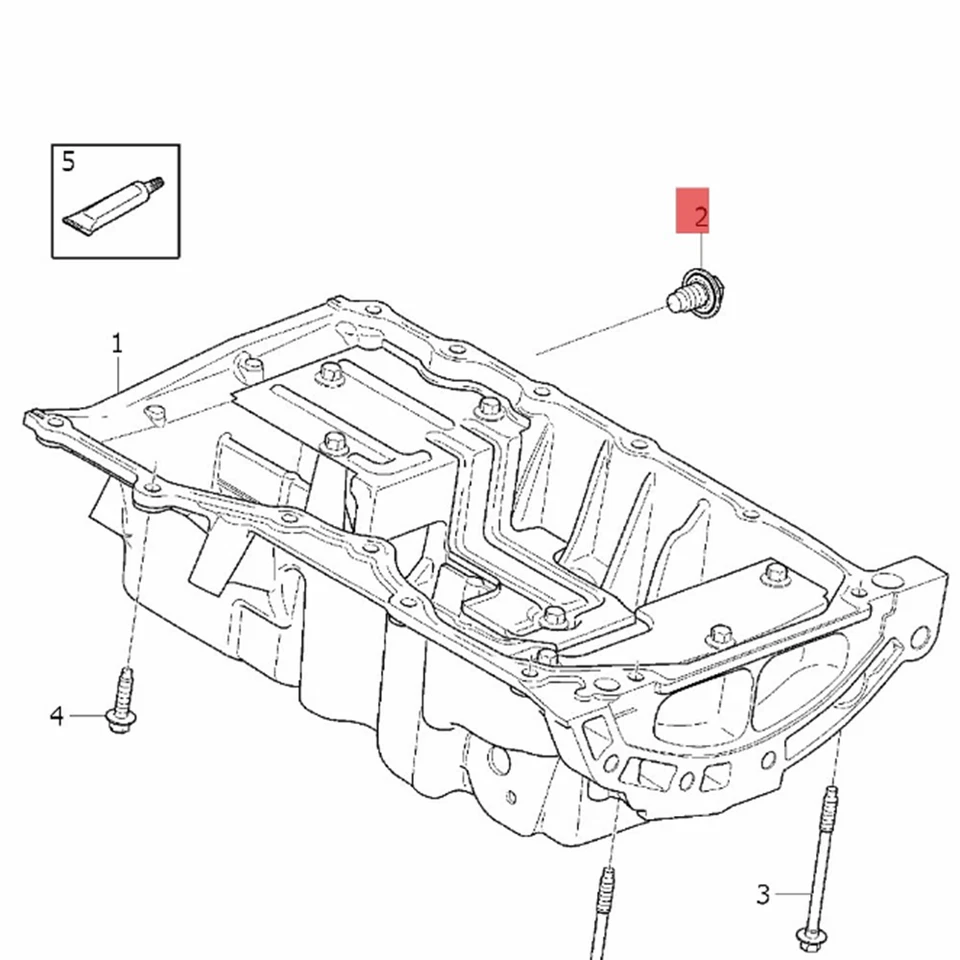 5

2

1

4

3