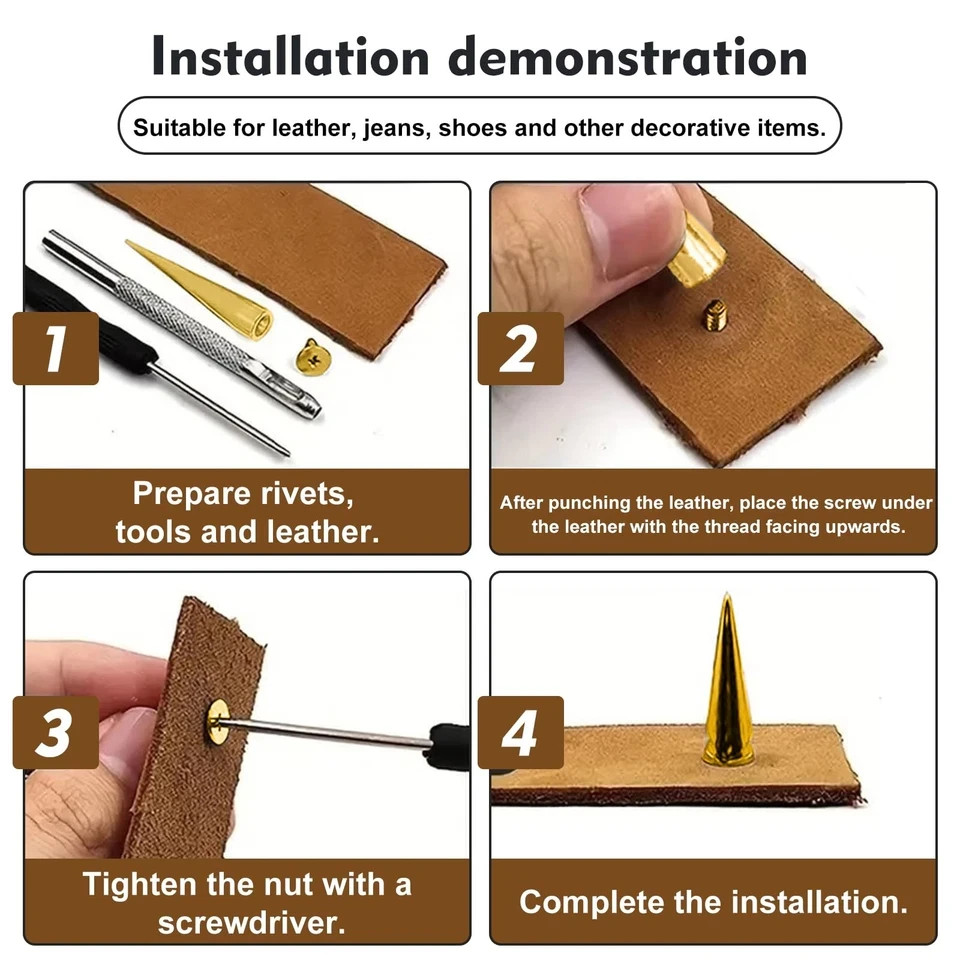 Installation demonstration

Suitable for leather, jeans, shoes and other decorative items.

1

Prepare rivets, tools and leather.

2

After punching the leather, place the screw under the leather with the thread facing upwards.

3

Tighten the nut with a screwdriver.

4

Complete the installation.