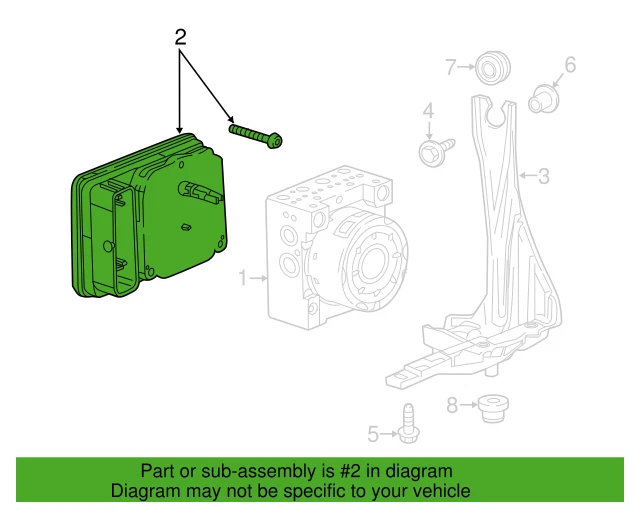 2

7

6

4

3

1

8

5

Part or sub-assembly is #2 in diagram
Diagram may not be specific to your vehicle