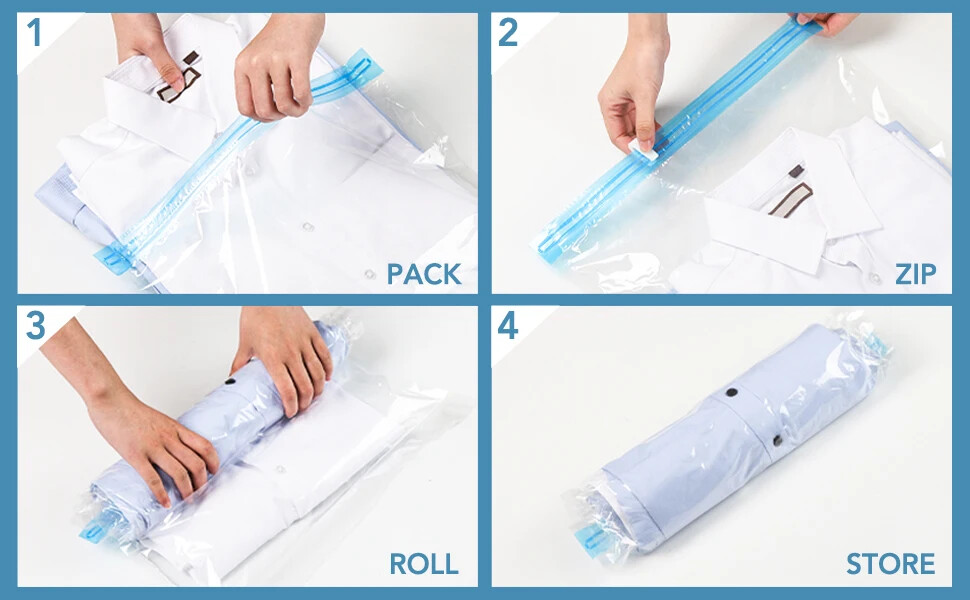 1
PACK

2
ZIP

3
ROLL

4
STORE