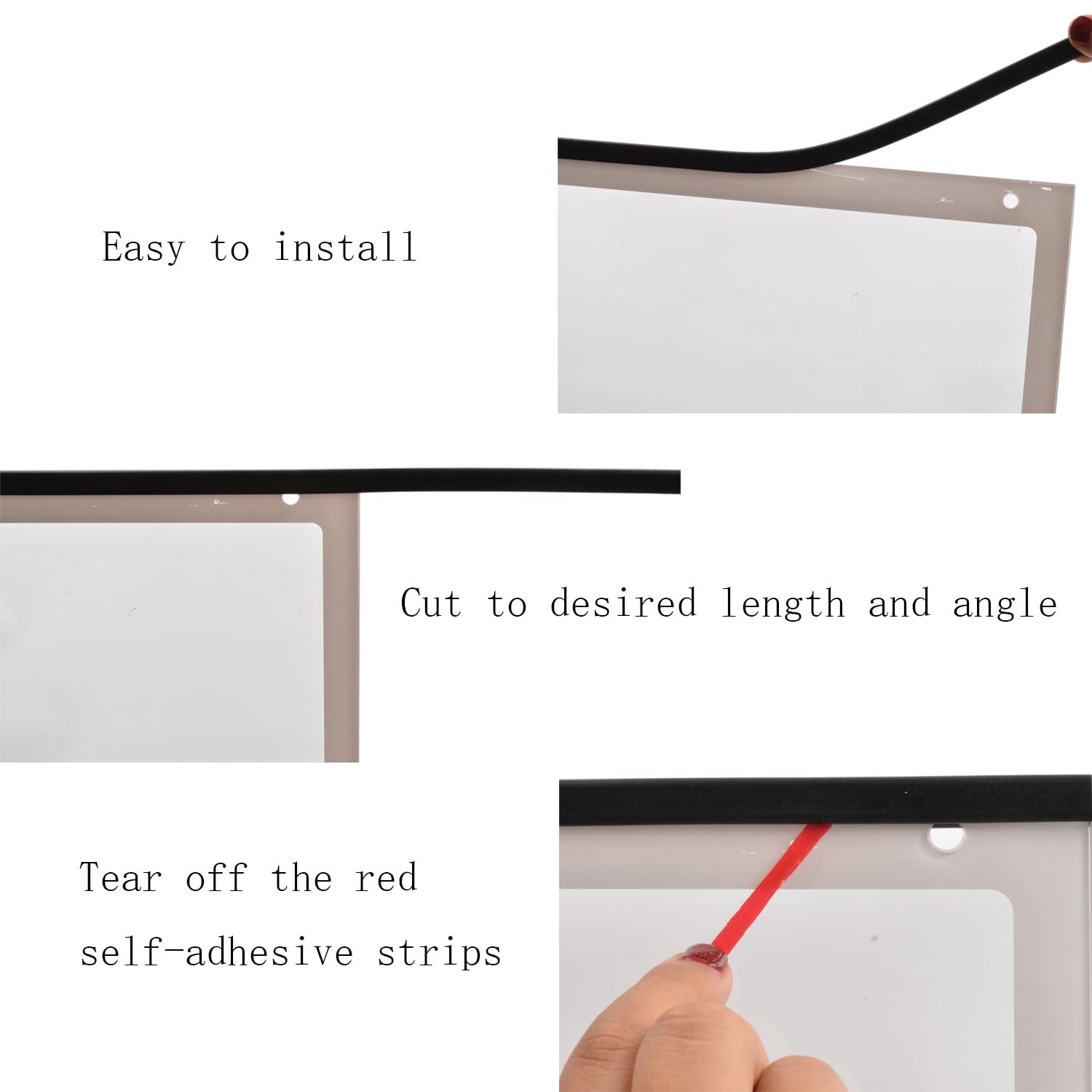 Easy to install

Cut to desired length and angle

Tear off the red self-adhesive strips