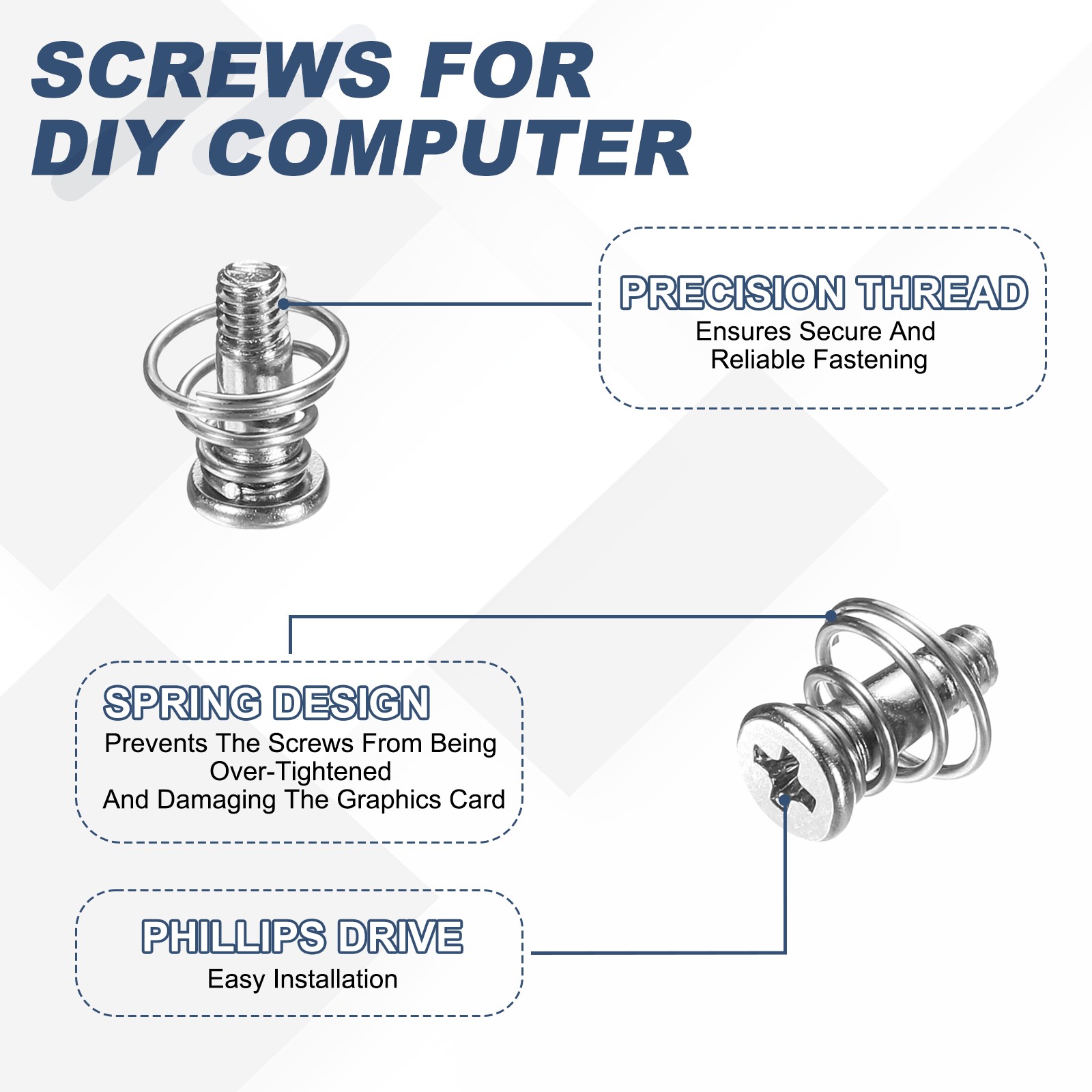 SCREWS FOR DIY COMPUTER

PRECISION THREAD
Ensures Secure And Reliable Fastening

SPRING DESIGN
Prevents The Screws From Being Over-Tightened
And Damaging The Graphics Card

PHILLIPS DRIVE
Easy Installation