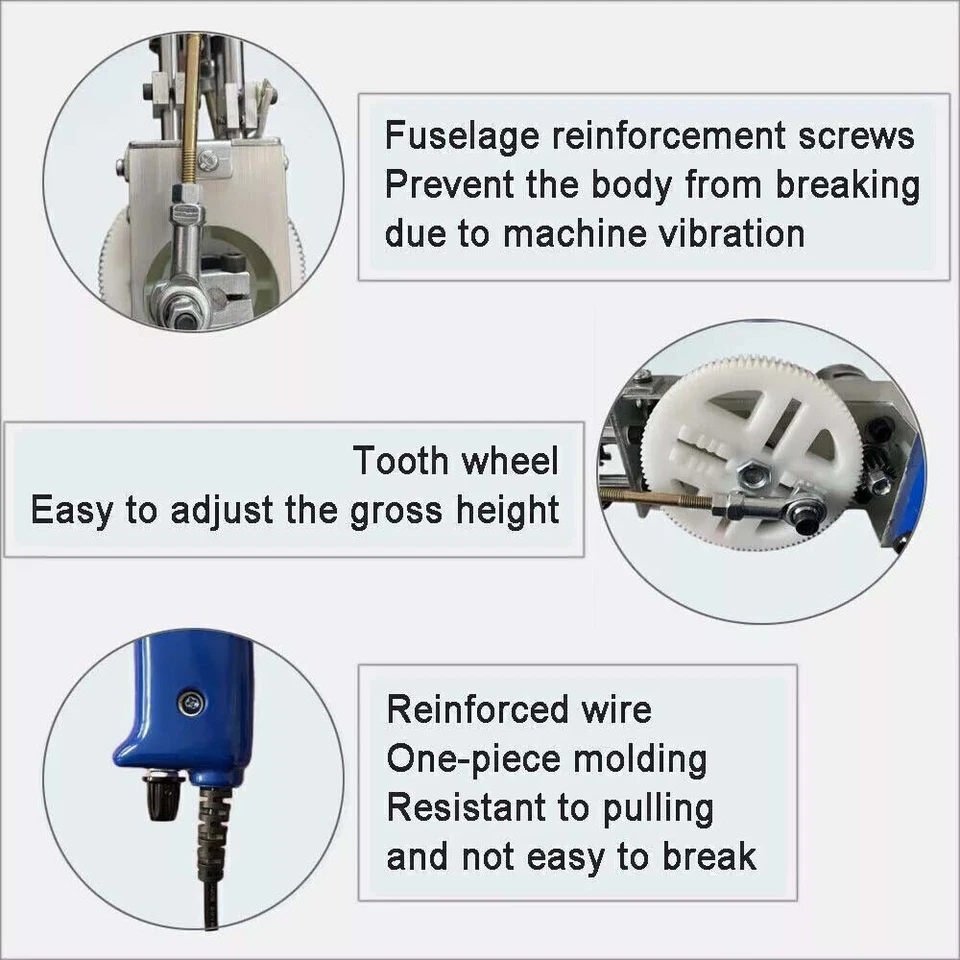 Fuselage reinforcement screws
Prevent the body from breaking due to machine vibration

Tooth wheel
Easy to adjust the gross height

Reinforced wire
One-piece molding
Resistant to pulling and not easy to break