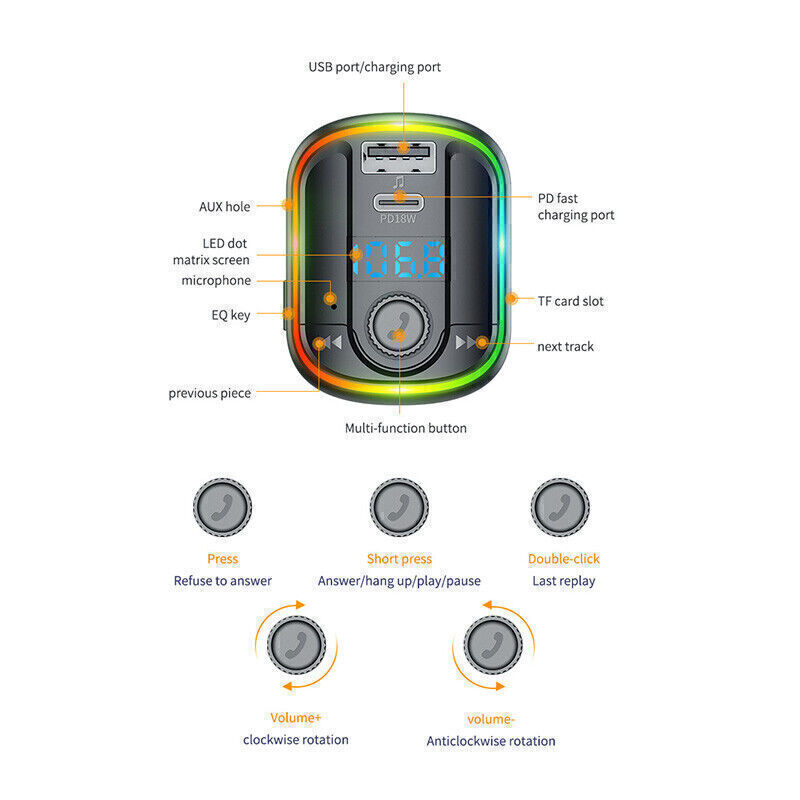 USB port/charging port

AUX hole

PD fast charging port

PD18W

LED dot matrix screen

106.8

microphone

TF card slot

EQ key

next track

previous piece

Multi-function button

Press
Refuse to answer

Short press
Answer/hang up/play/pause

Double-click
Last replay

Volume+
clockwise rotation

volume-
Anticlockwise rotation