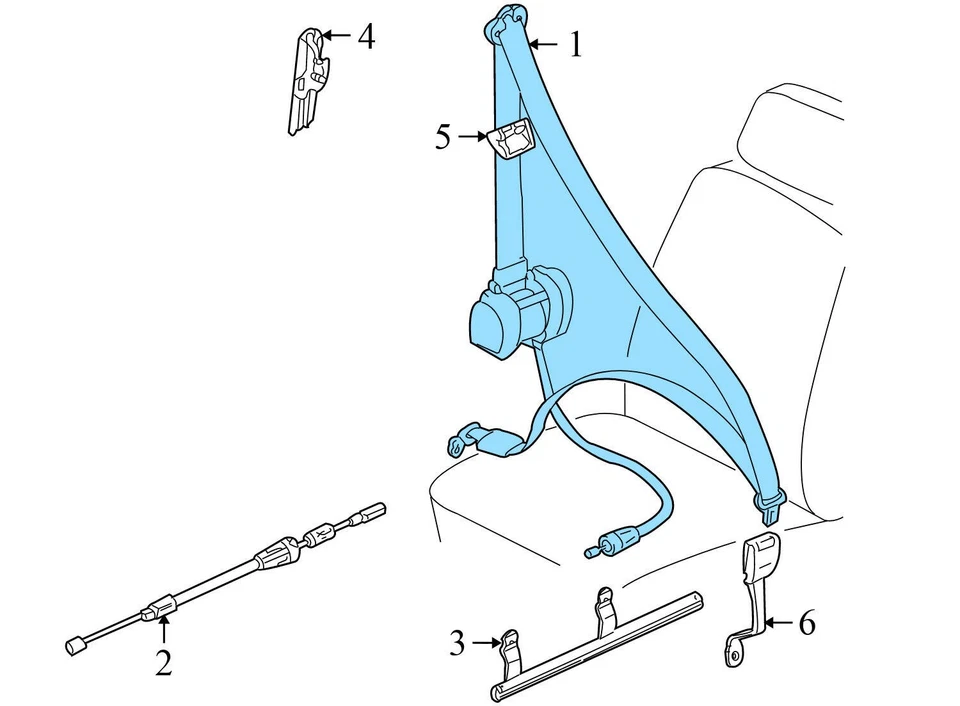 4
1
5
2
3
6