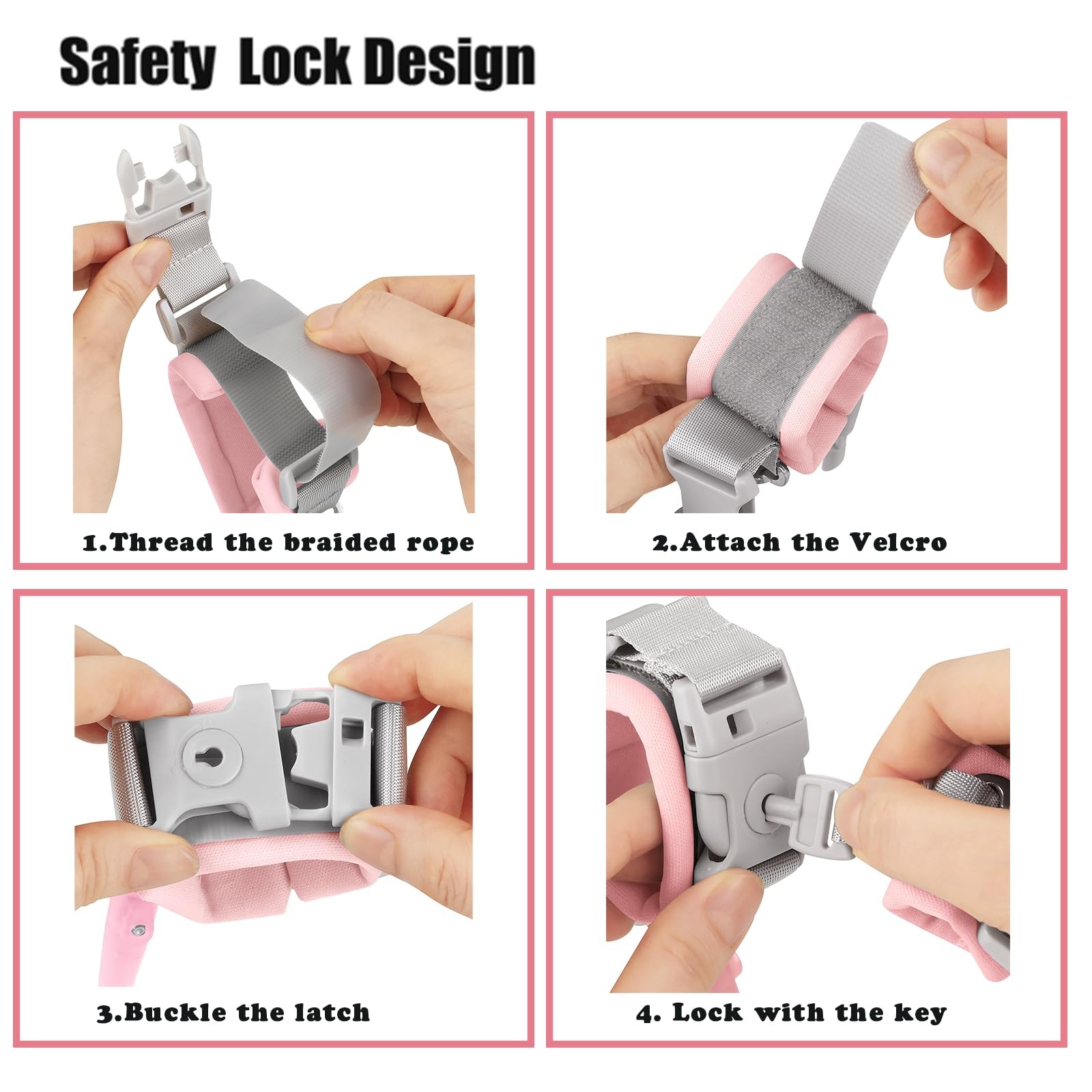 Safety Lock Design

1.Thread the braided rope

2.Attach the Velcro

3.Buckle the latch

4. Lock with the key