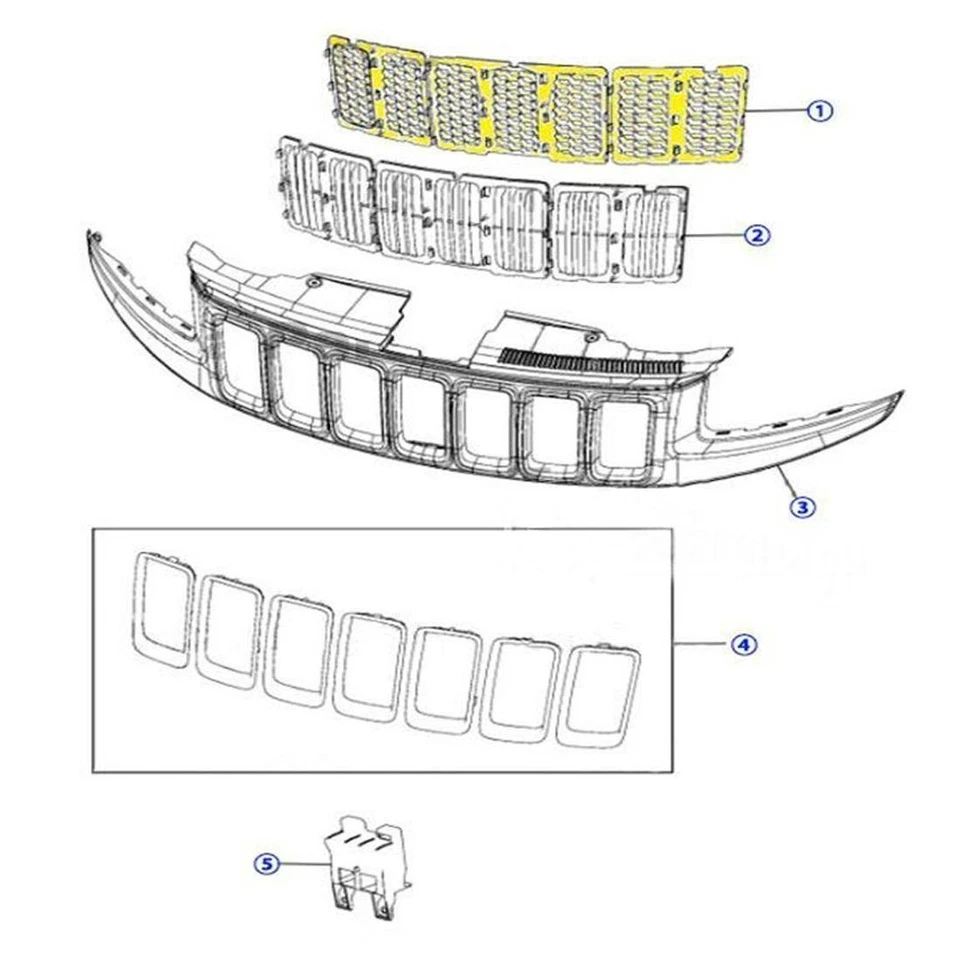 1
2
3
4
5