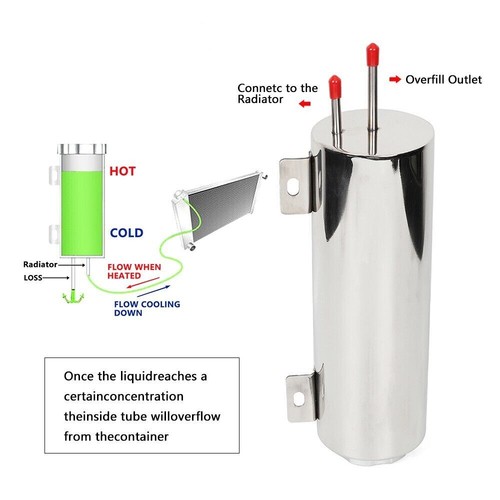 Connetc to the Radiator

Overfill Outlet

HOT

COLD

Radiator

LOSS

FLOW WHEN HEATED

FLOW COOLING DOWN

Once the liquidreaches a certainconcentration theinside tube willoverflow from thecontainer