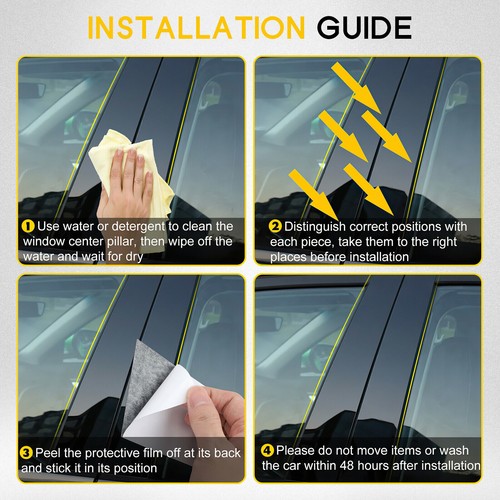 INSTALLATION GUIDE

1 Use water or detergent to clean the window center pillar, then wipe off the water and wait for dry

2 Distinguish correct positions with each piece, take them to the right places before installation

3 Peel the protective film off at its back and stick it in its position

4 Please do not move items or wash the car within 48 hours after installation