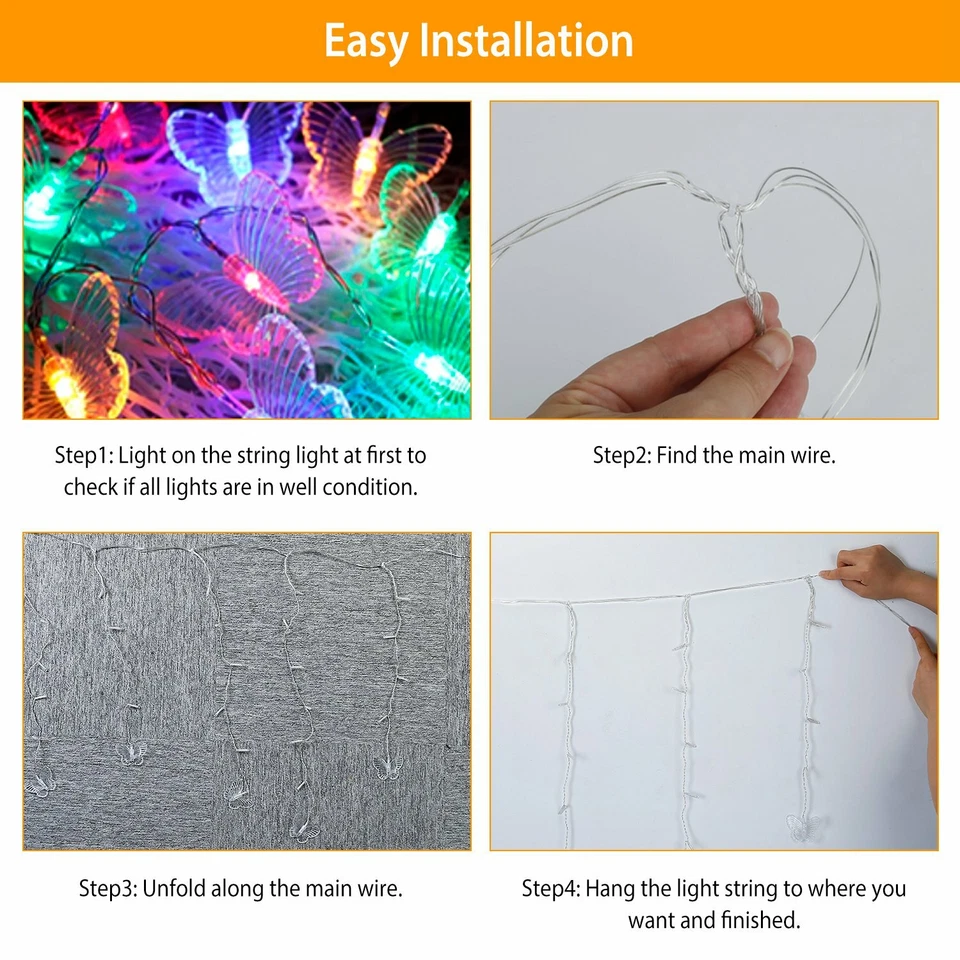 Easy Installation

Step1: Light on the string light at first to check if all lights are in well condition.

Step2: Find the main wire.

Step3: Unfold along the main wire.

Step4: Hang the light string to where you want and finished.