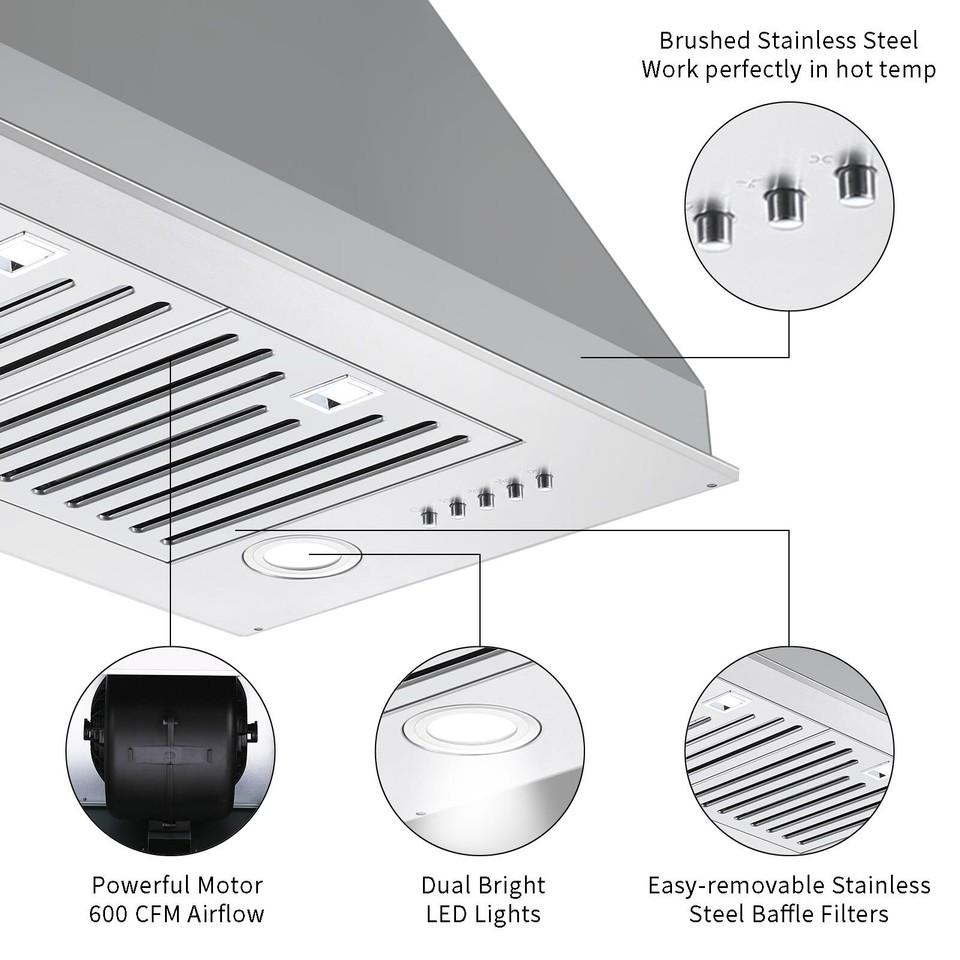 Brushed Stainless Steel
Work perfectly in hot temp

Powerful Motor
600 CFM Airflow

Dual Bright
LED Lights

Easy-removable Stainless
Steel Baffle Filters