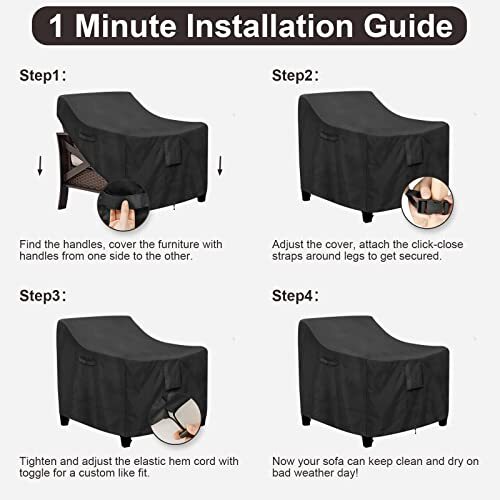 1 Minute Installation Guide

Step1:

Find the handles, cover the furniture with handles from one side to the other.

Step2:

Adjust the cover, attach the click-close straps around legs to get secured.

Step3:

Tighten and adjust the elastic hem cord with toggle for a custom like fit.

Step4:

Now your sofa can keep clean and dry on bad weather day!