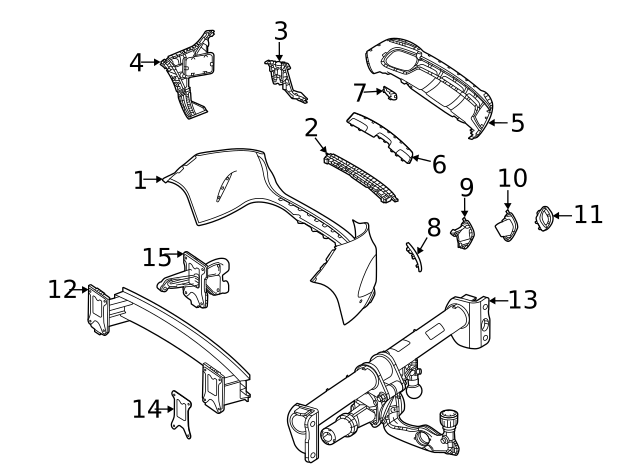 4
3
7
5
2
6
1
9
10
11
8
15
12
13
14