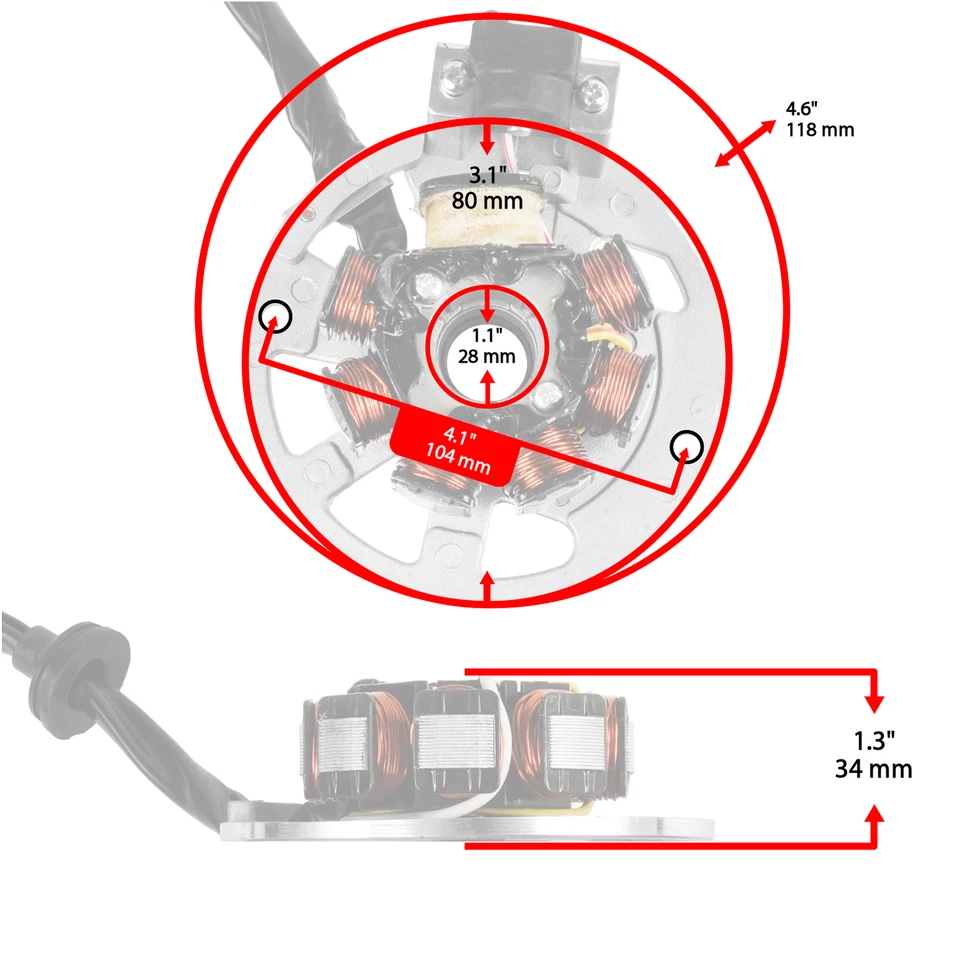 4.6"
118 mm

3.1"
80 mm

1.1"
28 mm

4.1"
104 mm

1.3"
34 mm