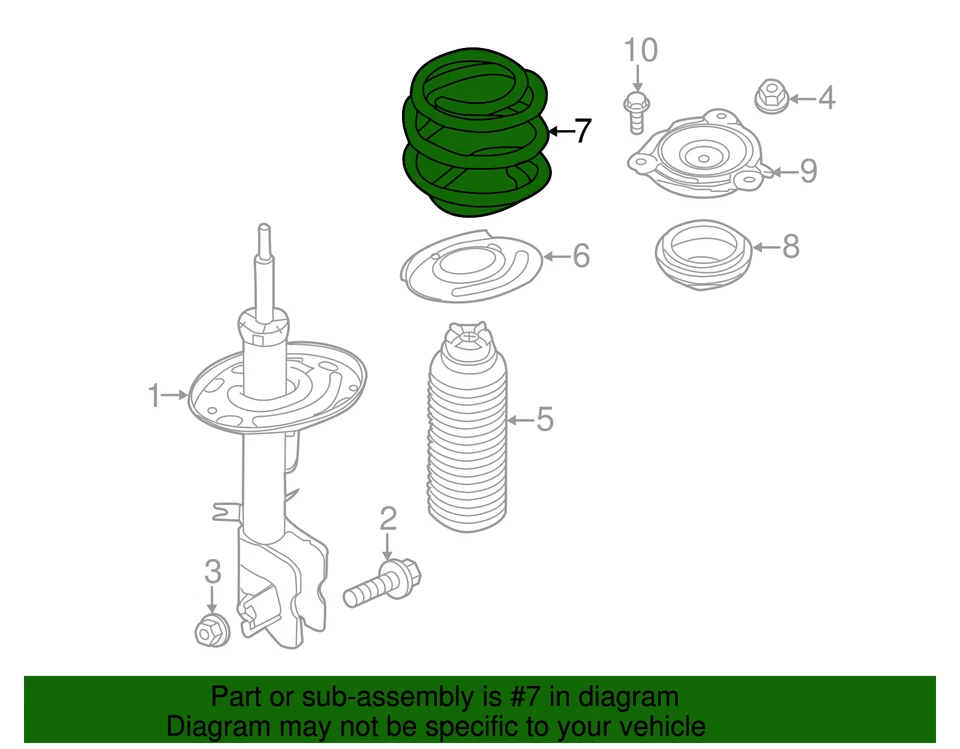 10
4
7
9
6
8
1
5
2
3

Part or sub-assembly is #7 in diagram
Diagram may not be specific to your vehicle