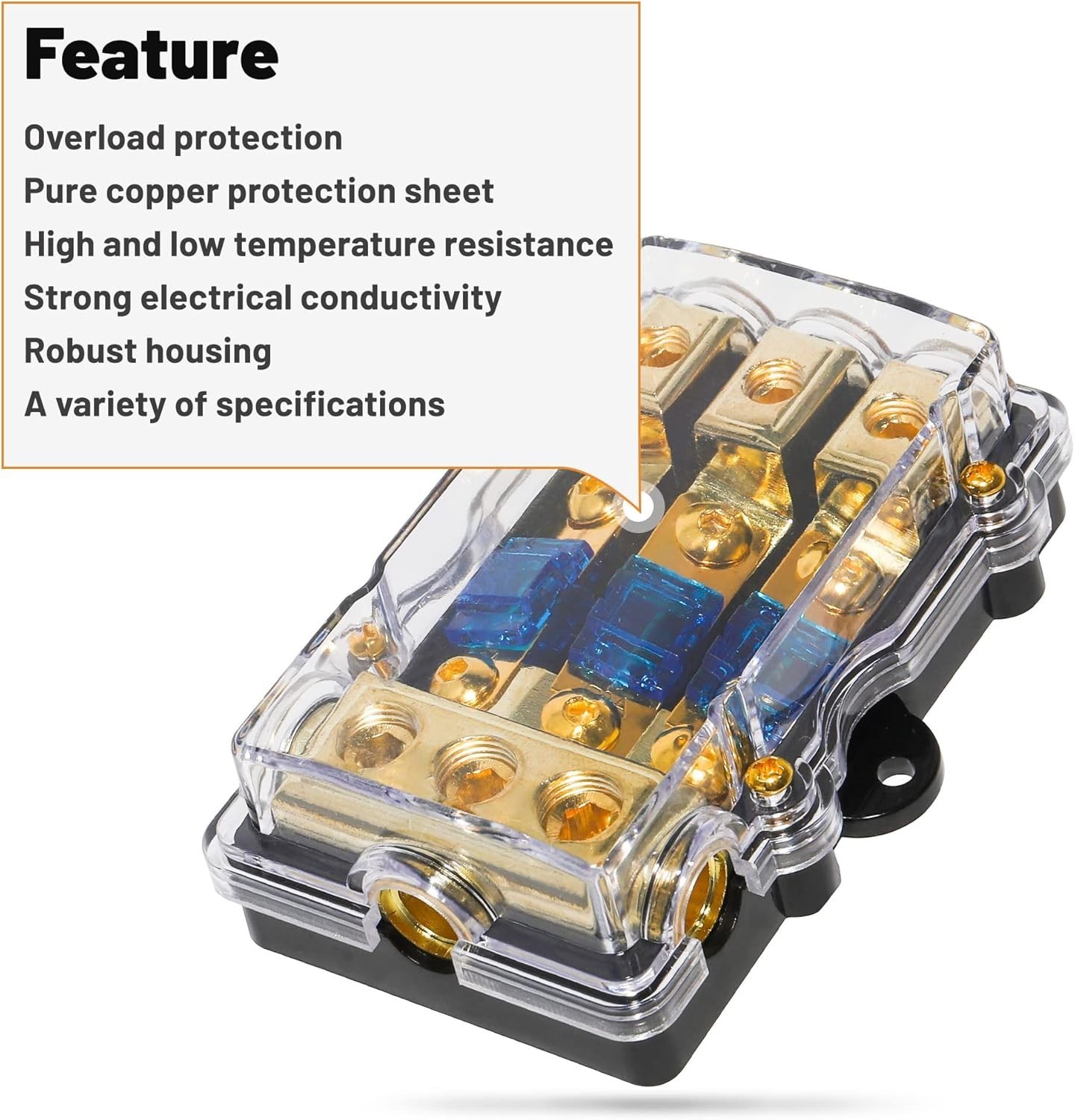 Feature

Overload protection
Pure copper protection sheet
High and low temperature resistance
Strong electrical conductivity
Robust housing
A variety of specifications