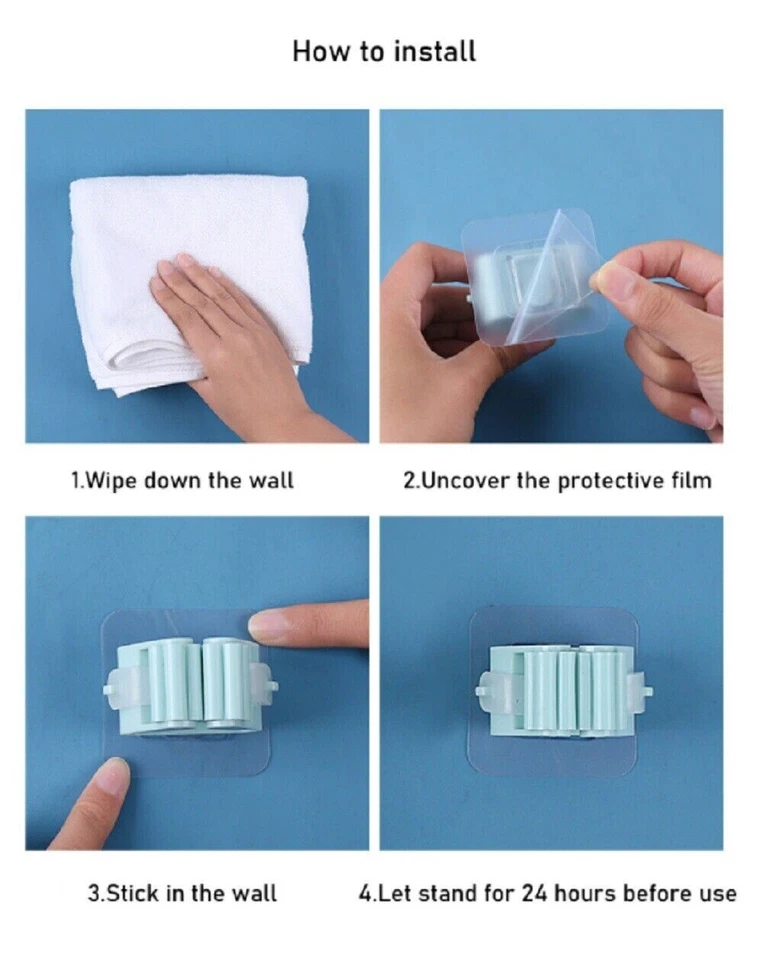 How to install

1.Wipe down the wall

2.Uncover the protective film

3.Stick in the wall

4.Let stand for 24 hours before use