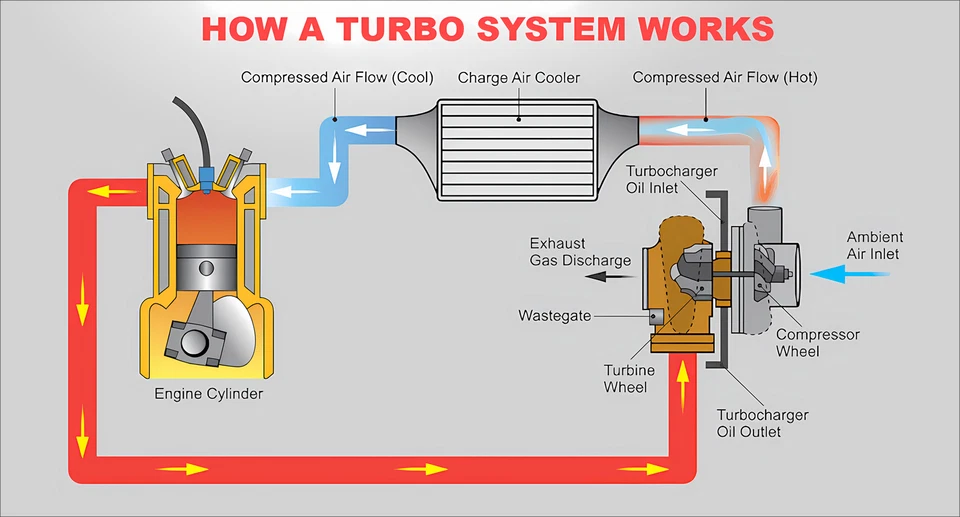 HOW A TURBO SYSTEM WORKS

Compressed Air Flow (Cool)

Charge Air Cooler

Compressed Air Flow (Hot)

Turbocharger Oil Inlet

Exhaust Gas Discharge

Ambient Air Inlet

Wastegate

Compressor Wheel

Turbine Wheel

Engine Cylinder

Turbocharger Oil Outlet