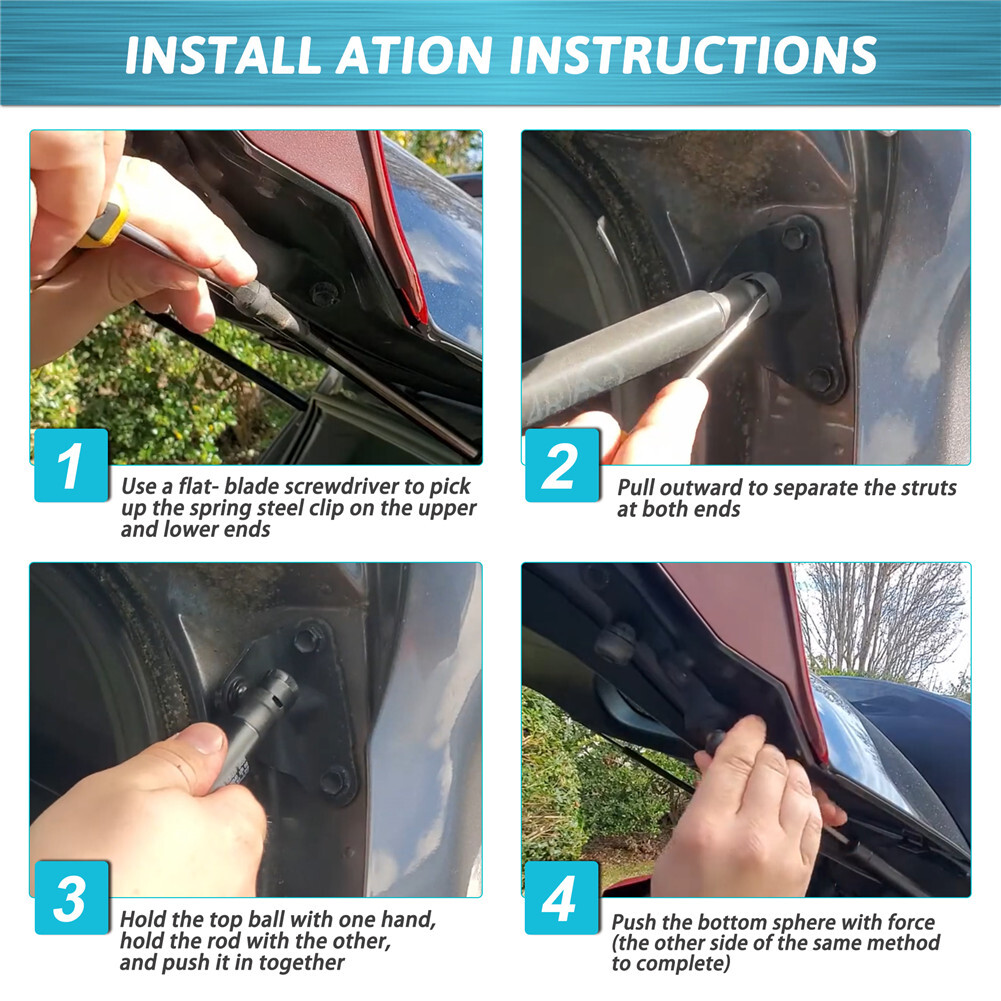 INSTALL ATION INSTRUCTIONS

1
Use a flat- blade screwdriver to pick up the spring steel clip on the upper and lower ends

2
Pull outward to separate the struts at both ends

3
Hold the top ball with one hand, hold the rod with the other, and push it in together

4
Push the bottom sphere with force (the other side of the same method to complete)