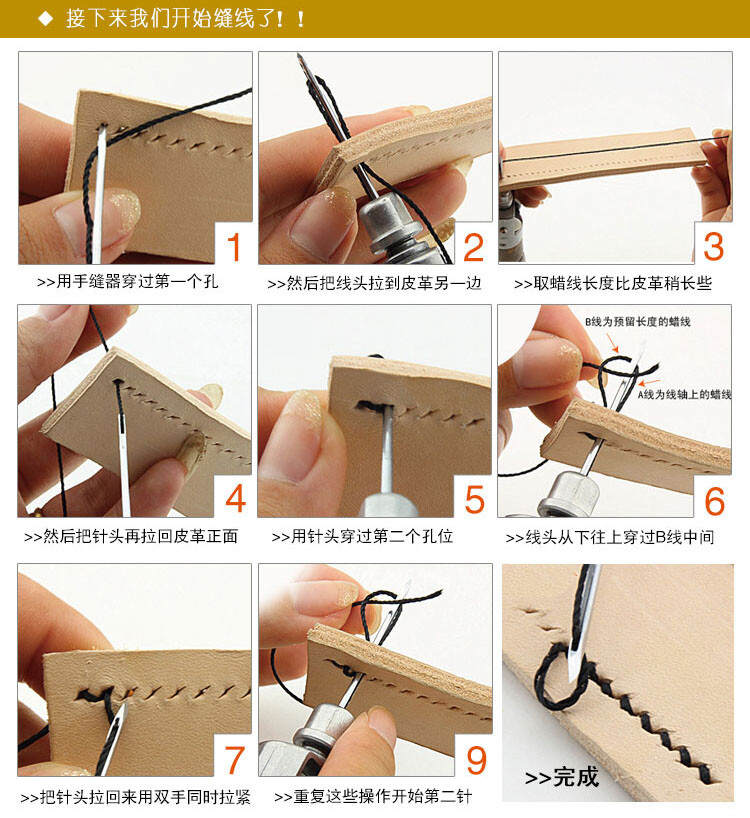 ◆ 接下来我们开始缝线了！！

1
>>用手缝器穿过第一个孔

2
>>然后把线头拉到皮革另一边

3
>>取蜡线长度比皮革稍长些

4
>>然后把针头再拉回皮革正面

5
>>用针头穿过第二个孔位

B线为预留长度的蜡线
A线为线轴上的蜡线
6
>>线头从下往上穿过B线中间

7
>>把针头拉回来用双手同时拉紧

9
>>重复这些操作开始第二针

>>完成