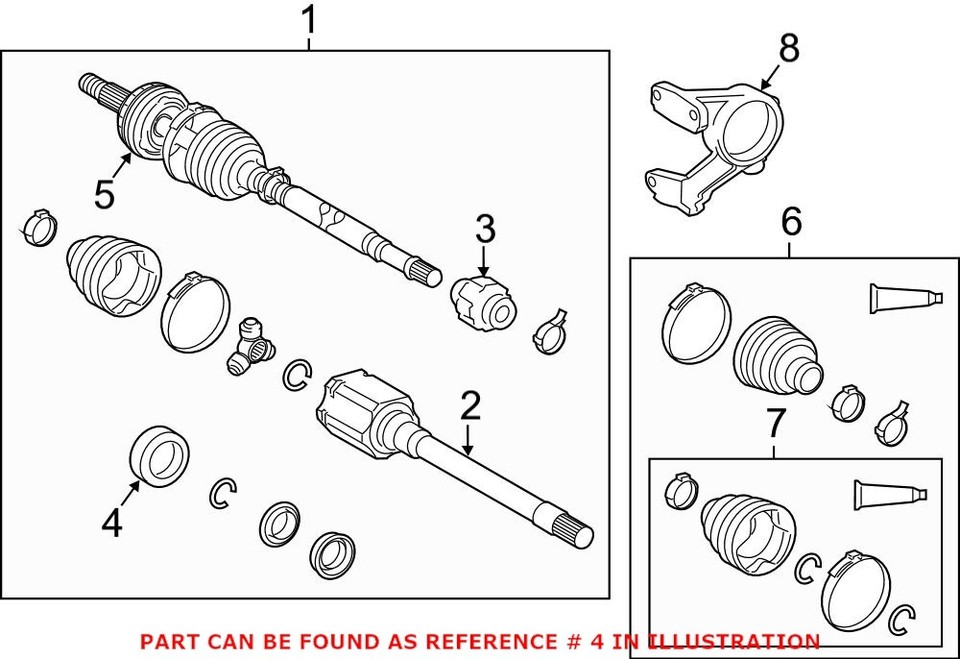 1
8
5
3
6
2
7
4
PART CAN BE FOUND AS REFERENCE # 4 IN ILLUSTRATION