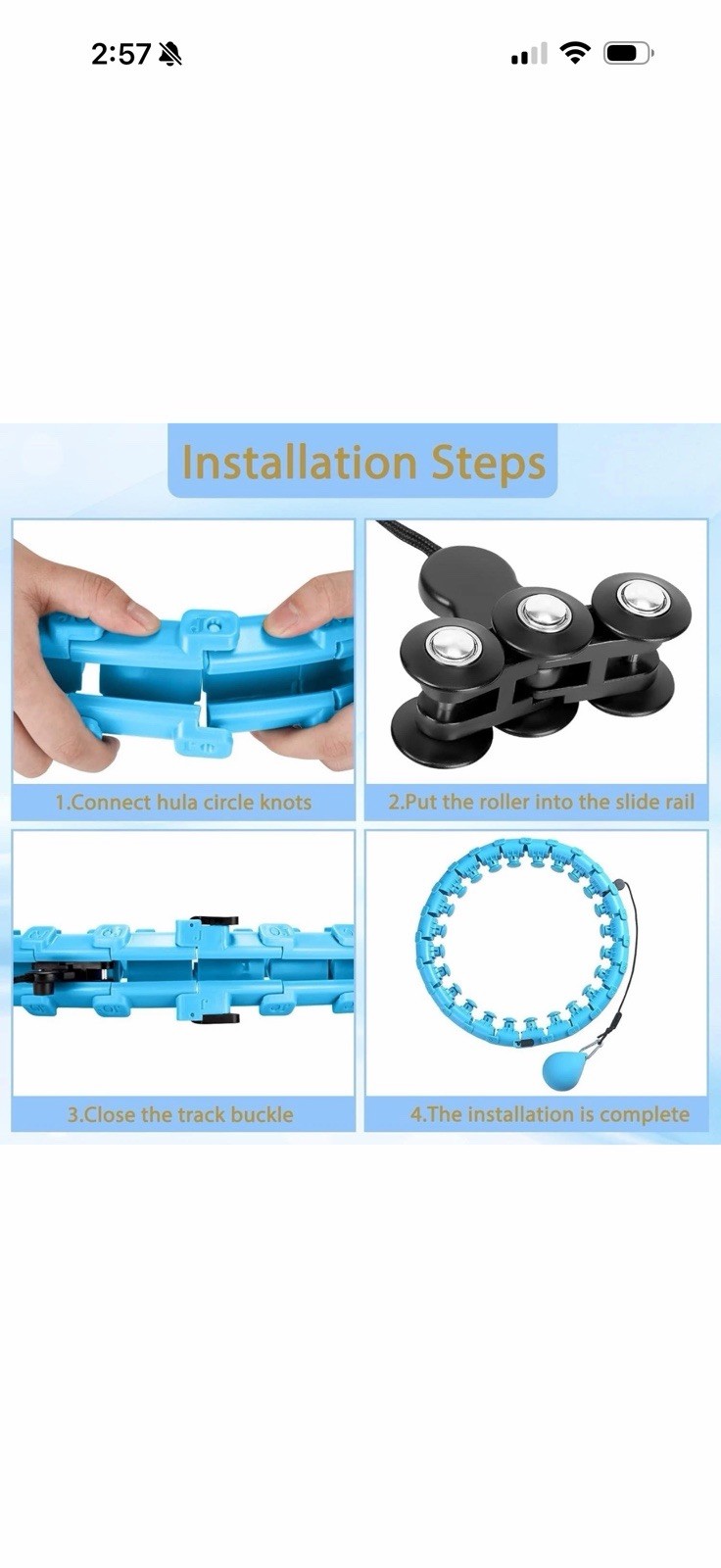 2:57

Installation Steps

1.Connect hula circle knots

2.Put the roller into the slide rail

3.Close the track buckle

4.The installation is complete