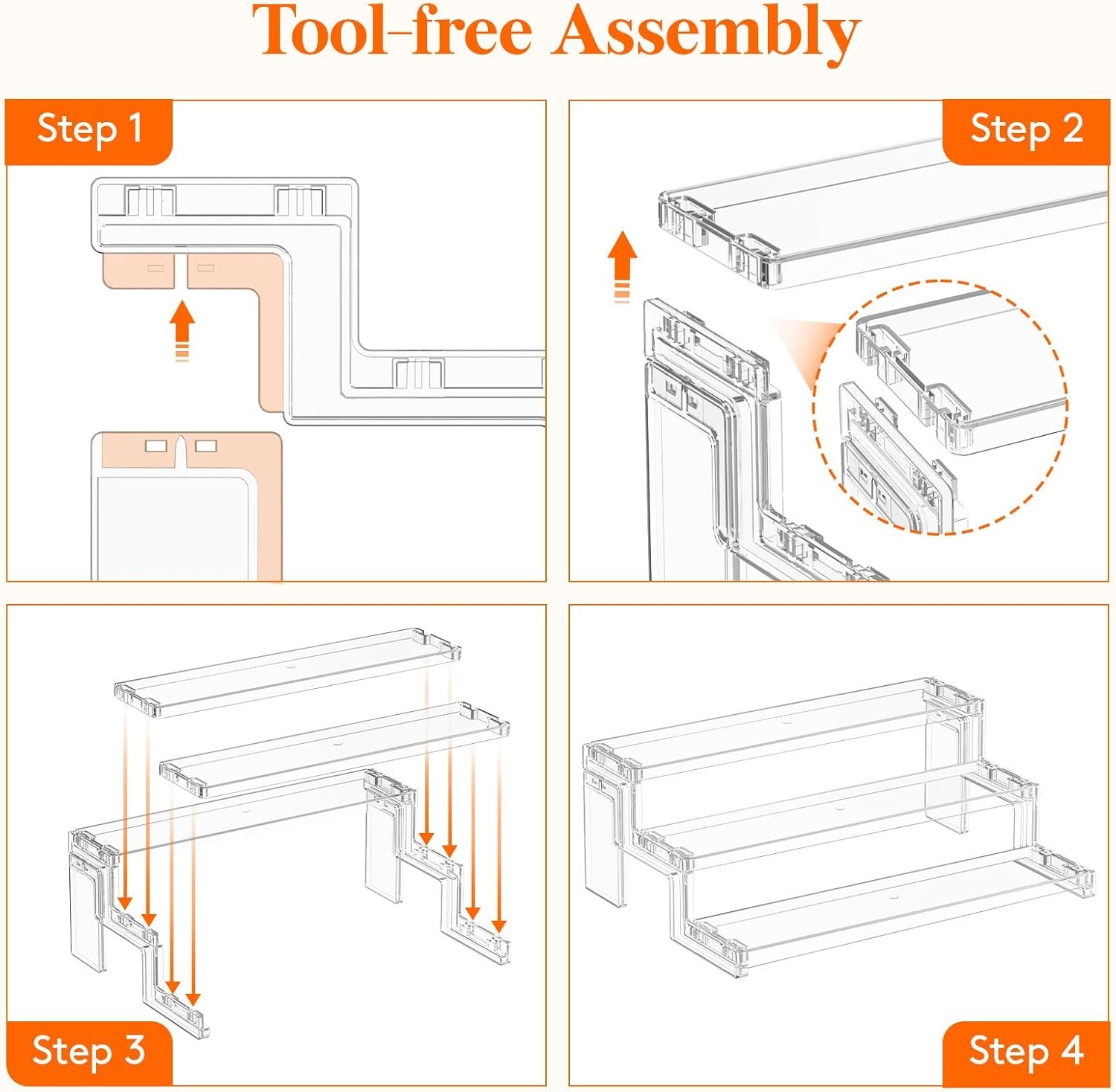 Tool-free Assembly

Step 1

Step 2

Step 3

Step 4