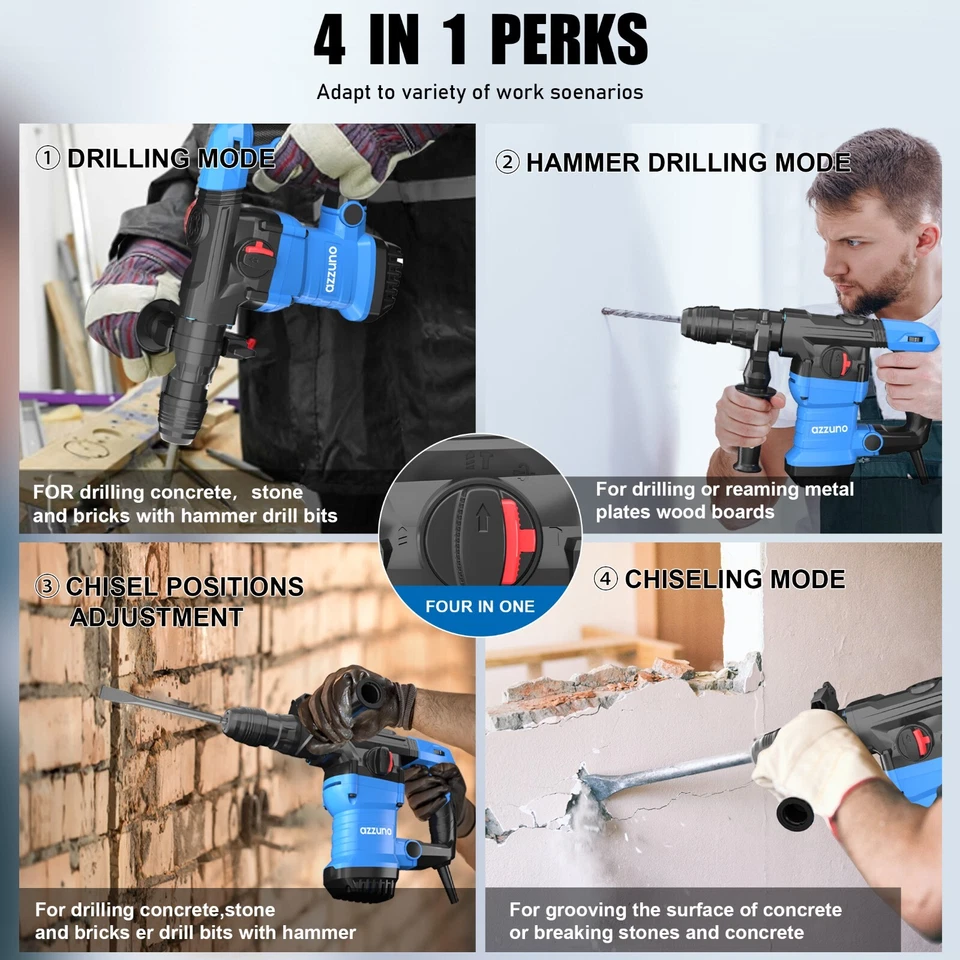 4 IN 1 PERKS

Adapt to variety of work soenarios

① DRILLING MODE

azzuno

FOR drilling concrete, stone and bricks with hammer drill bits

② HAMMER DRILLING MODE

azzuno

For drilling or reaming metal plates wood boards

FOUR IN ONE

③ CHISEL POSITIONS ADJUSTMENT

azzuno

For drilling concrete,stone and bricks er drill bits with hammer

④ CHISELING MODE

For grooving the surface of concrete or breaking stones and concrete