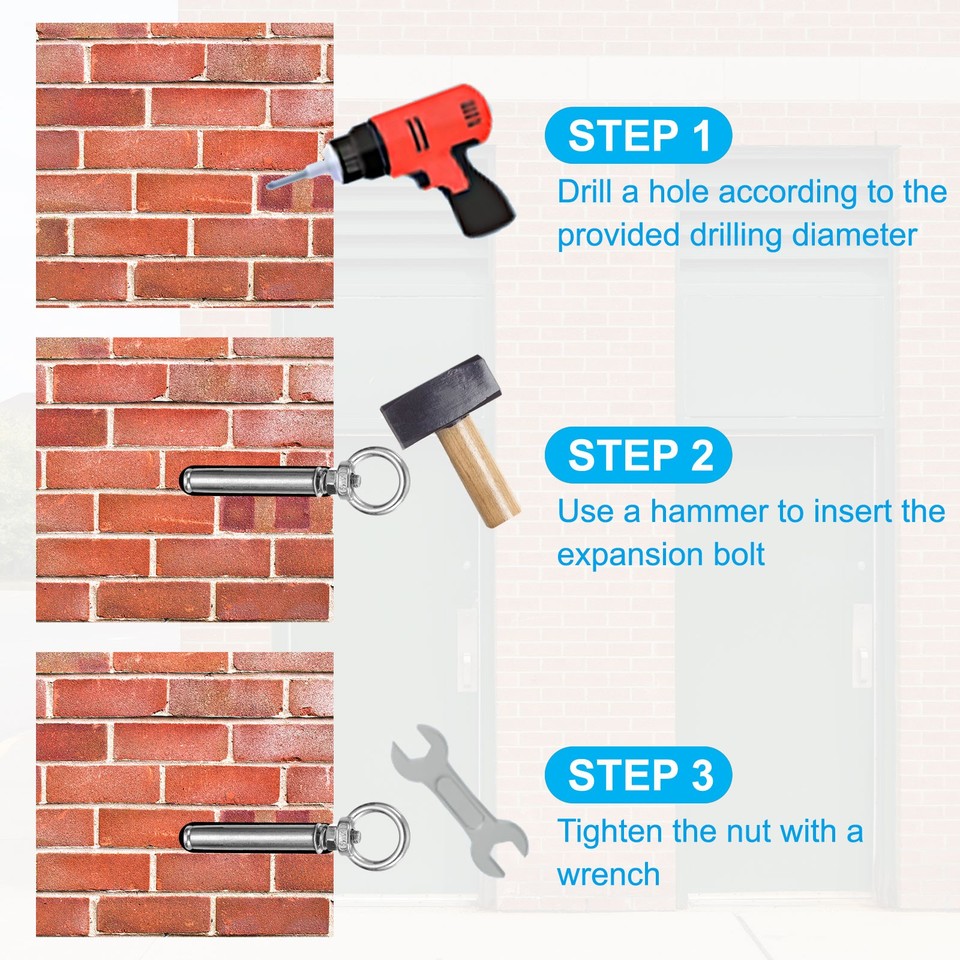 STEP 1
Drill a hole according to the provided drilling diameter

STEP 2
Use a hammer to insert the expansion bolt

STEP 3
Tighten the nut with a wrench